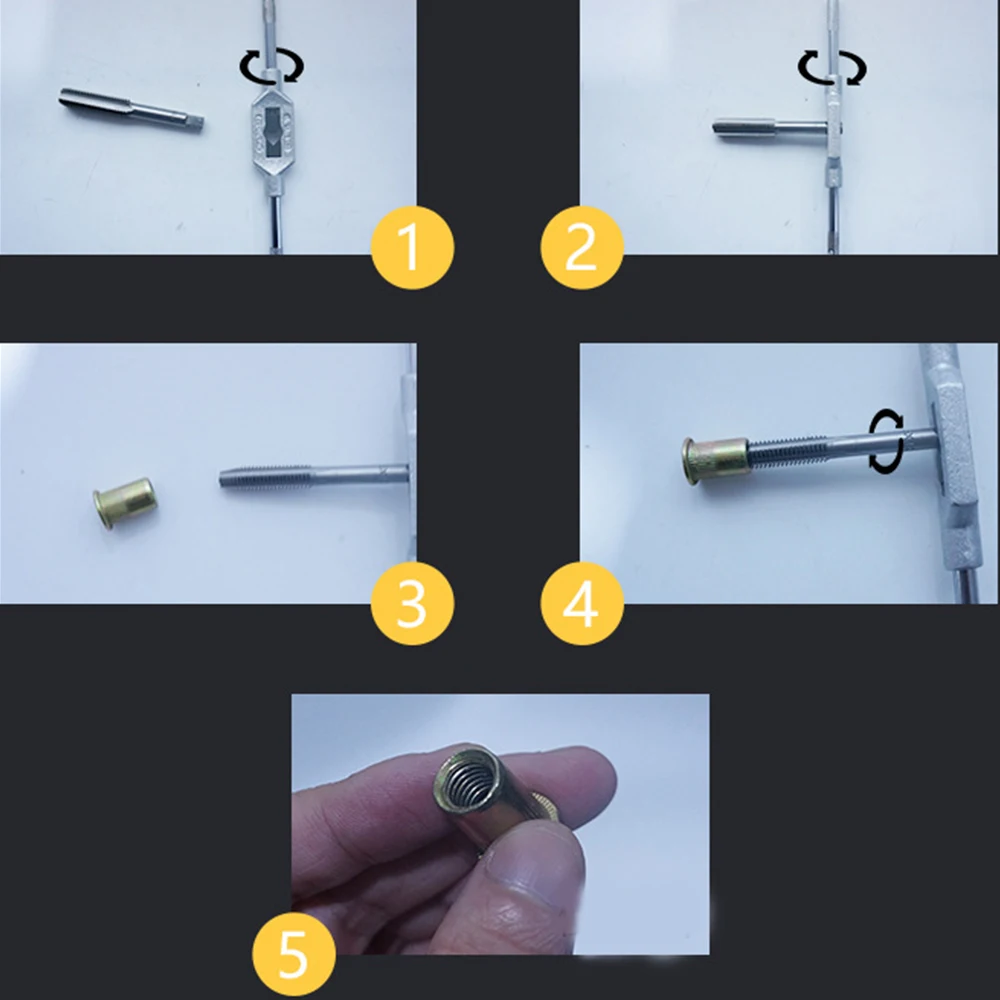 1
2
3
4
5