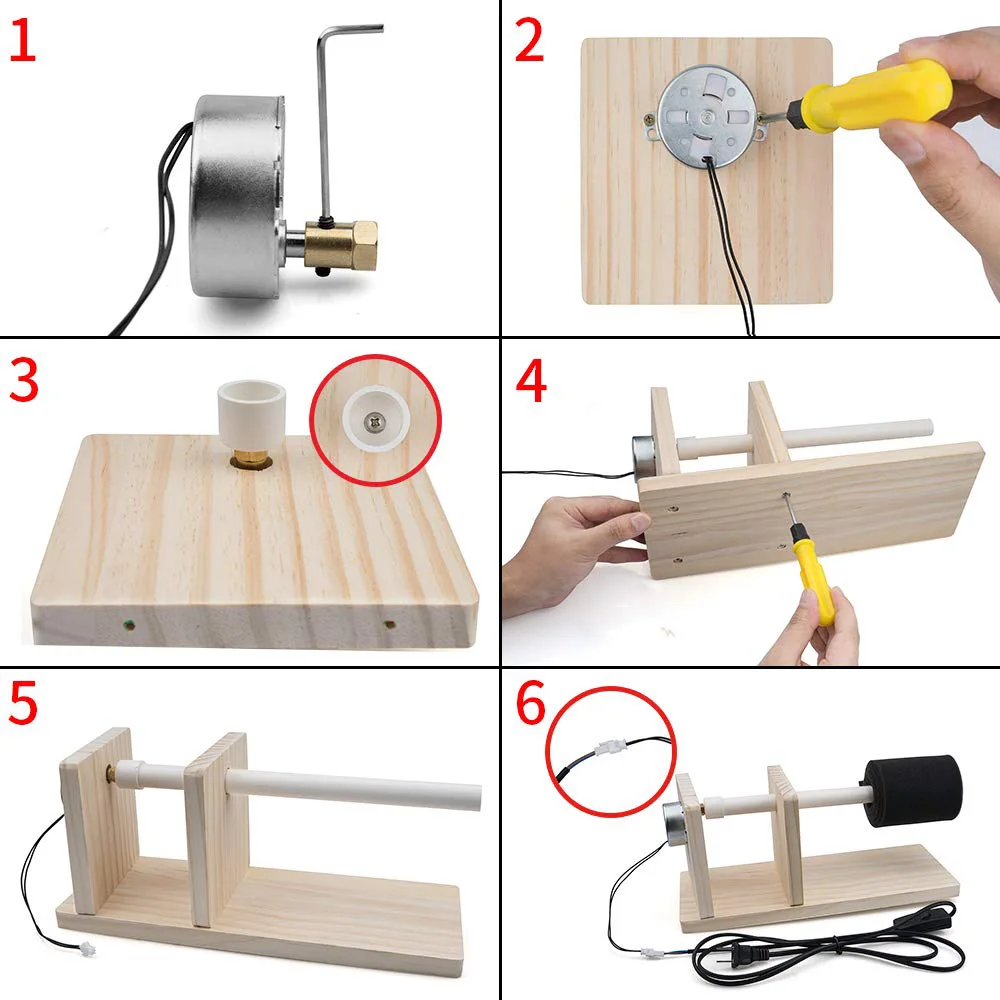 1

2

3

4

5

6