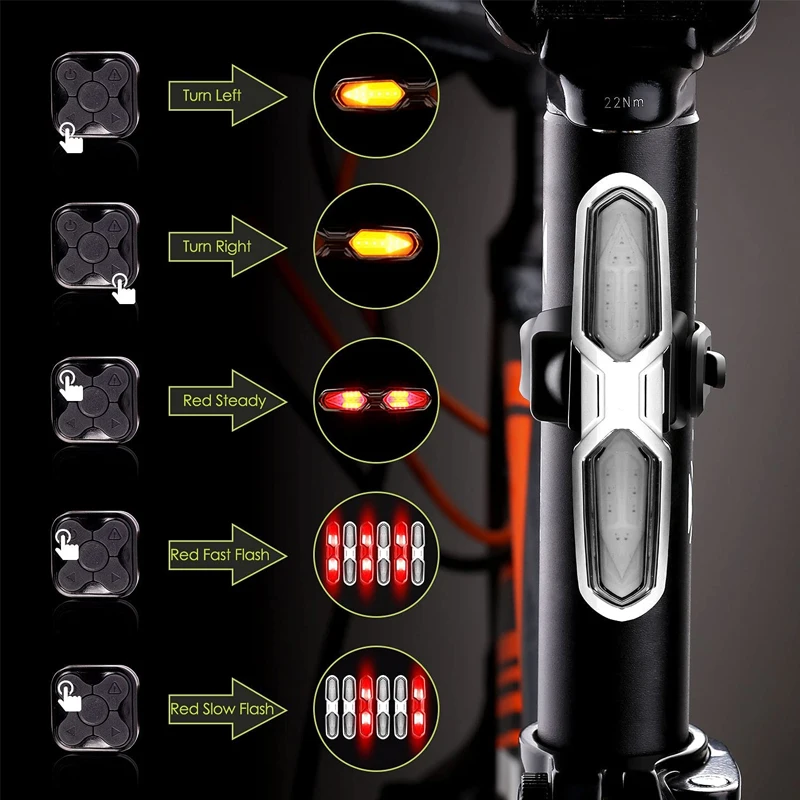 Turn Left

Turn Right

Red Steady

Red Fast Flash

Red Slow Flash

22Nm