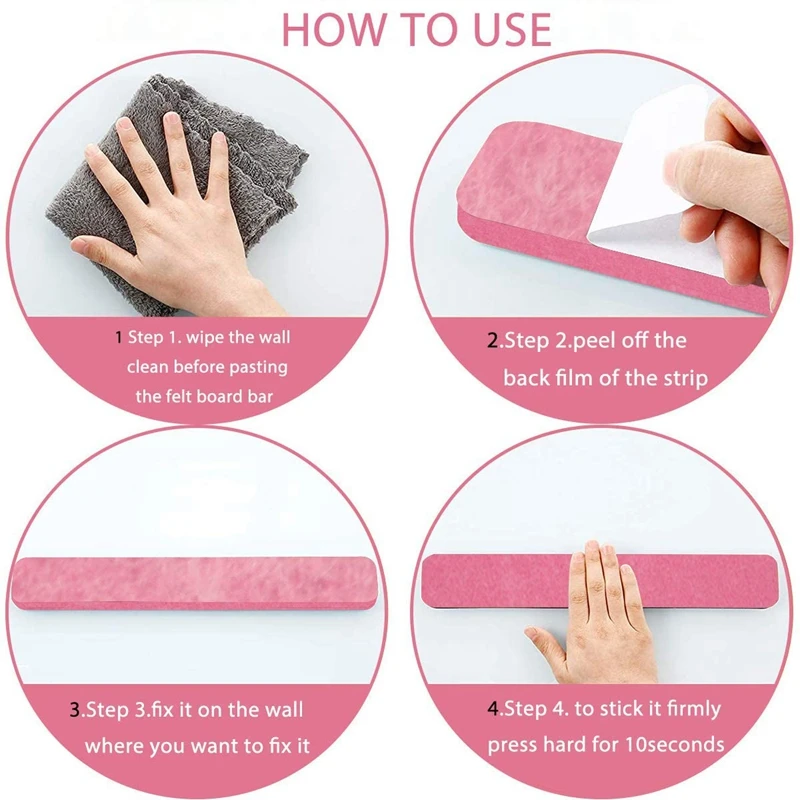 HOW TO USE

1 Step 1. wipe the wall clean before pasting the felt board bar

2.Step 2.peel off the back film of the strip

3.Step 3.fix it on the wall where you want to fix it

4.Step 4. to stick it firmly press hard for 10seconds