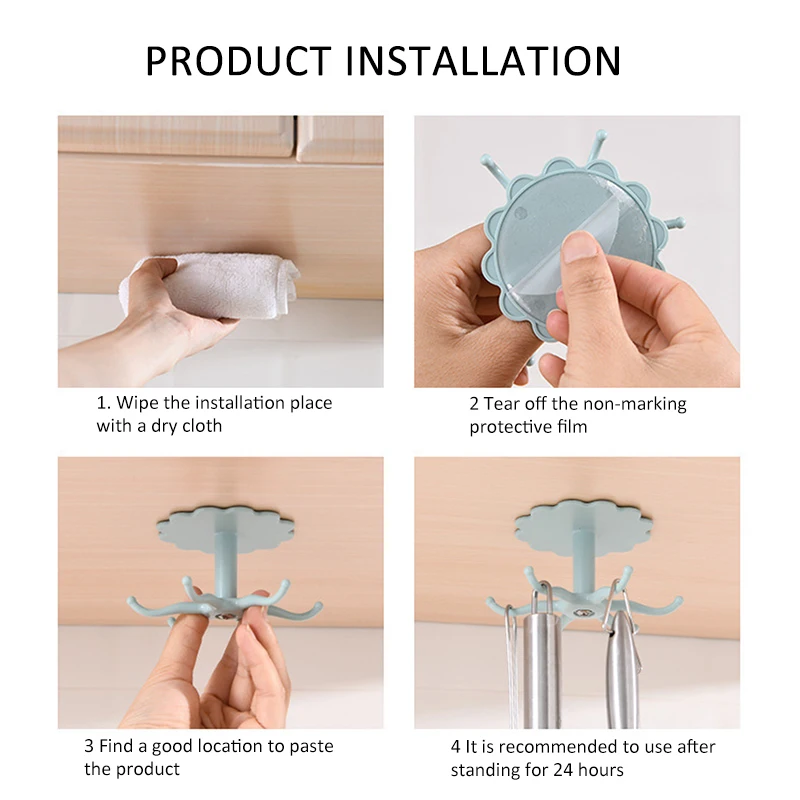 PRODUCT INSTALLATION

1. Wipe the installation place with a dry cloth

2 Tear off the non-marking protective film

3 Find a good location to paste the product

4 It is recommended to use after standing for 24 hours