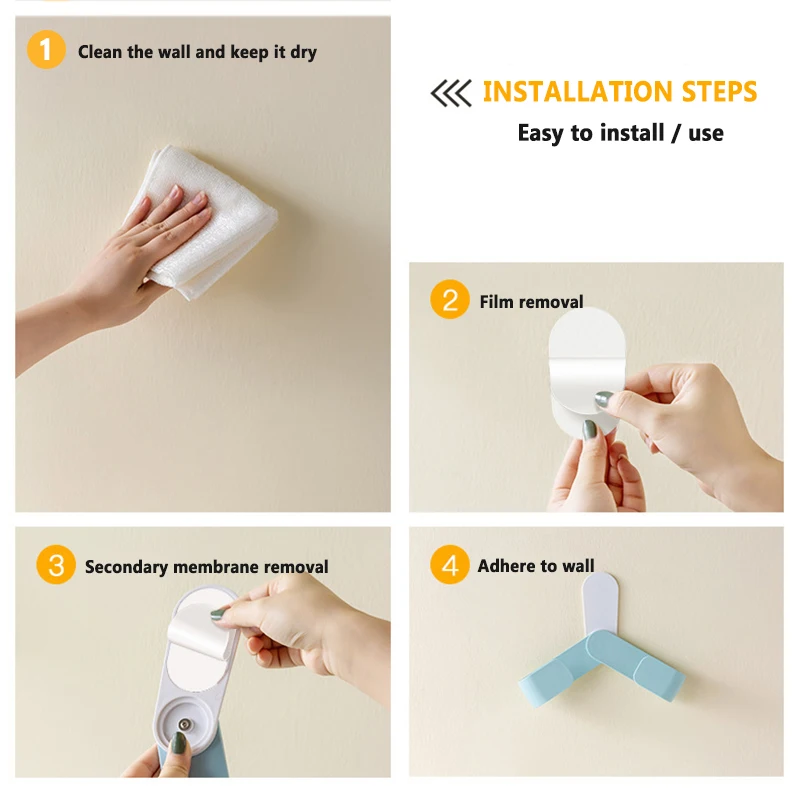 1 Clean the wall and keep it dry

INSTALLATION STEPS
Easy to install / use

2 Film removal

3 Secondary membrane removal

4 Adhere to wall