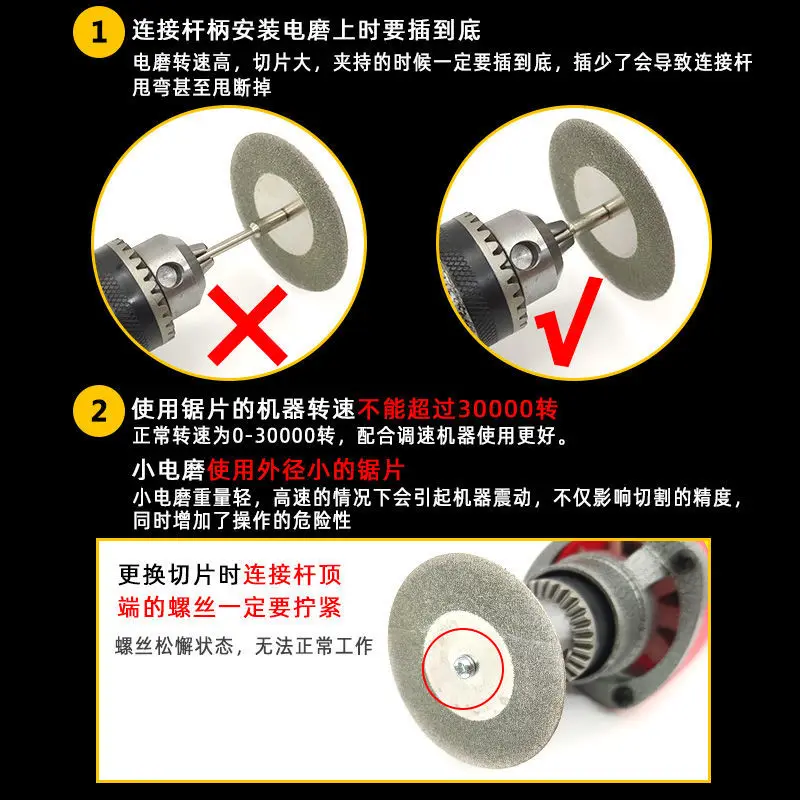 1 连接杆柄安装电磨上时要插到底

电磨转速高，切片大，夹持的时候一定要插到底，插少了会导致连接杆甩弯甚至甩断掉

2 使用锯片的机器转速不能超过30000转

正常转速为0-30000转，配合调速机器使用更好。

小电磨使用外径小的锯片

小电磨重量轻，高速的情况下会引起机器震动，不仅影响切割的精度，同时增加了操作的危险性

更换切片时连接杆顶端的螺丝一定要拧紧

螺丝松懈状态，无法正常工作