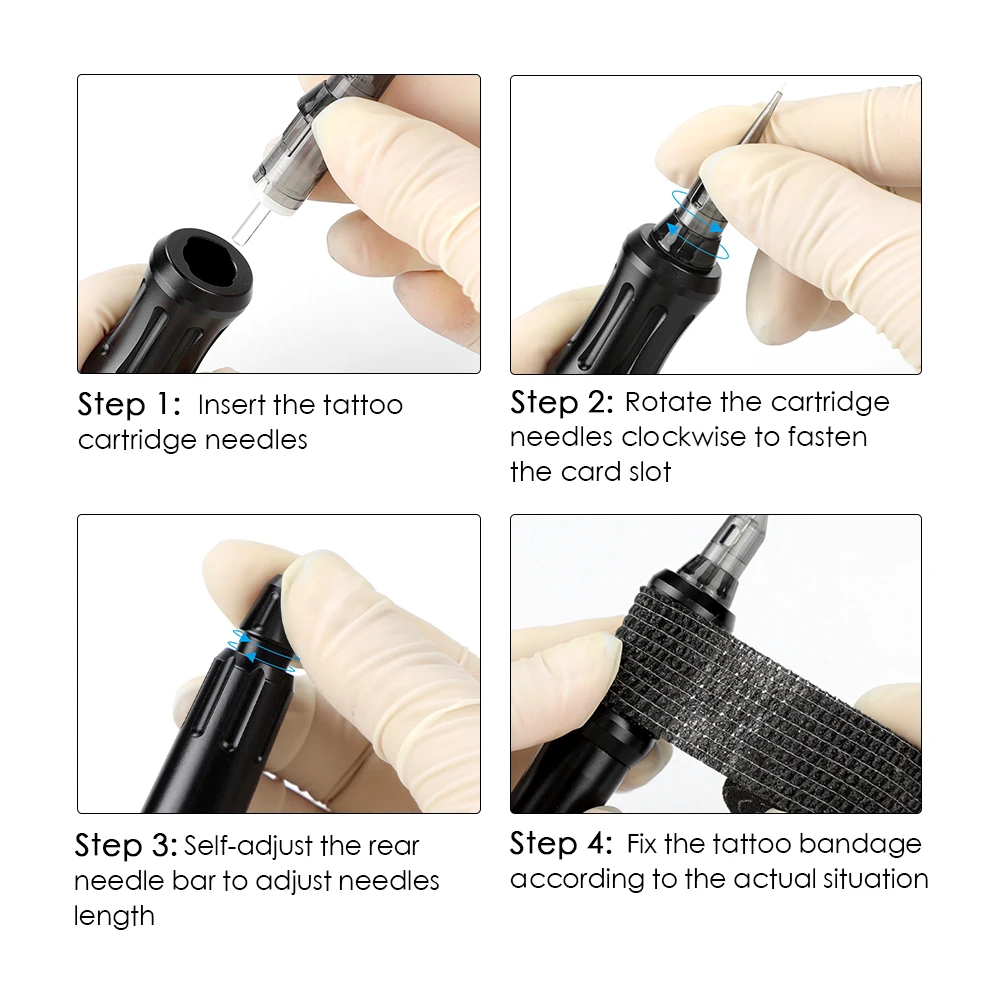 Step 1: Insert the tattoo cartridge needles

Step 2: Rotate the cartridge needles clockwise to fasten the card slot

Step 3: Self-adjust the rear needle bar to adjust needles length

Step 4: Fix the tattoo bandage according to the actual situation