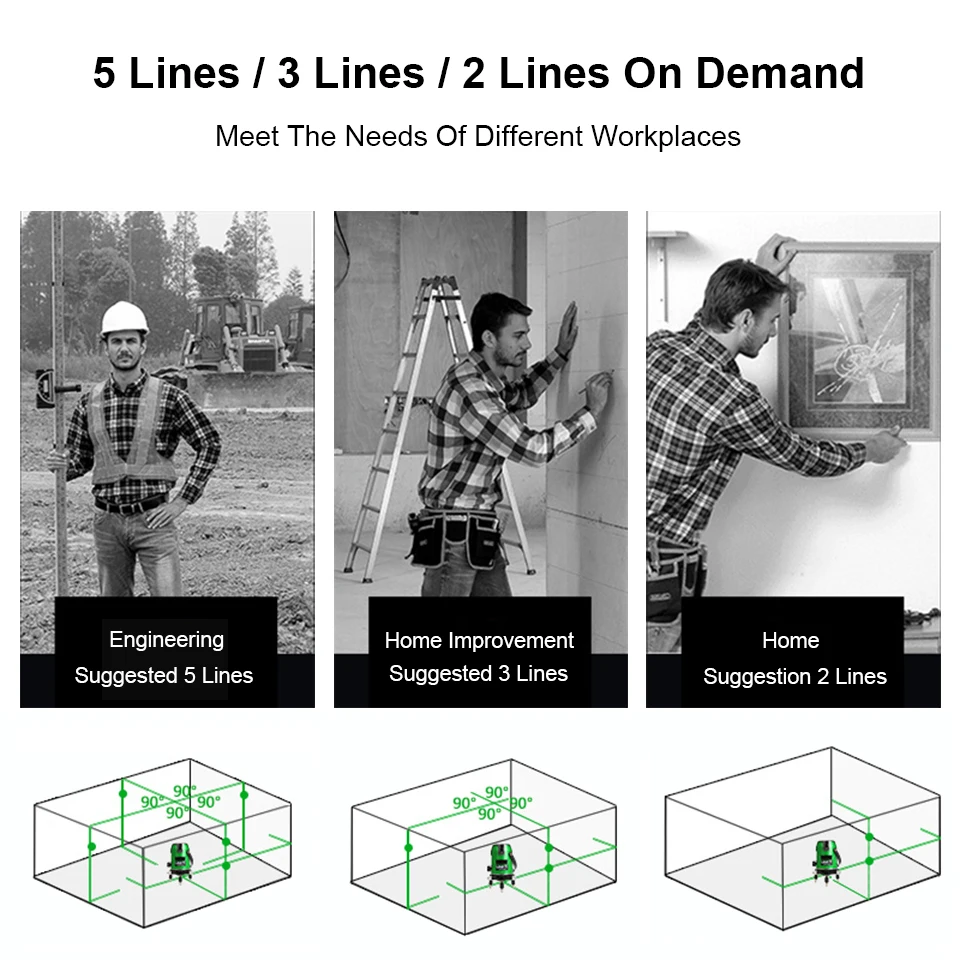 5 Lines / 3 Lines / 2 Lines On Demand

Meet The Needs Of Different Workplaces

Engineering
Suggested 5 Lines

Home Improvement
Suggested 3 Lines

Home
Suggestion 2 Lines

90°
90° 90°
90°

90°
90° 90°
90°