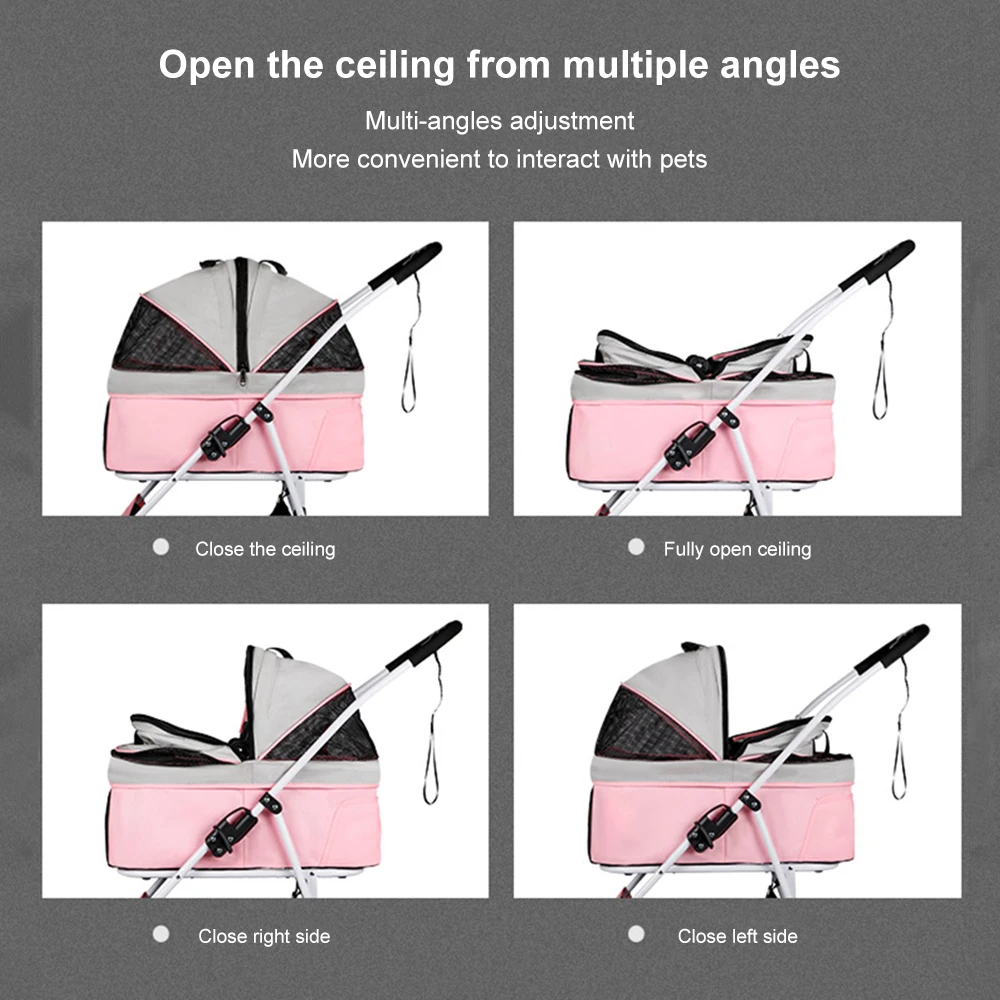 Open the ceiling from multiple angles

Multi-angles adjustment
More convenient to interact with pets

Close the ceiling

Fully open ceiling

Close right side

Close left side