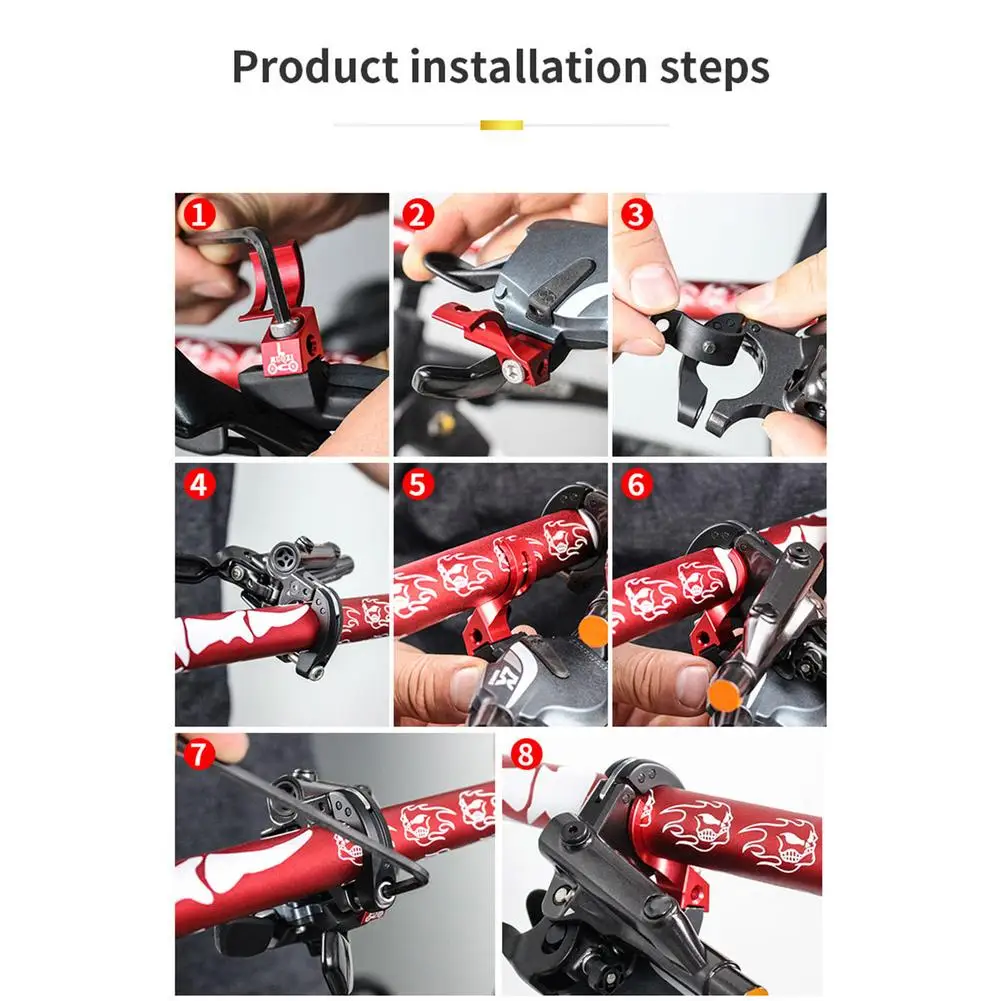 Product installation steps

1

2

3

4

5

6

7

8