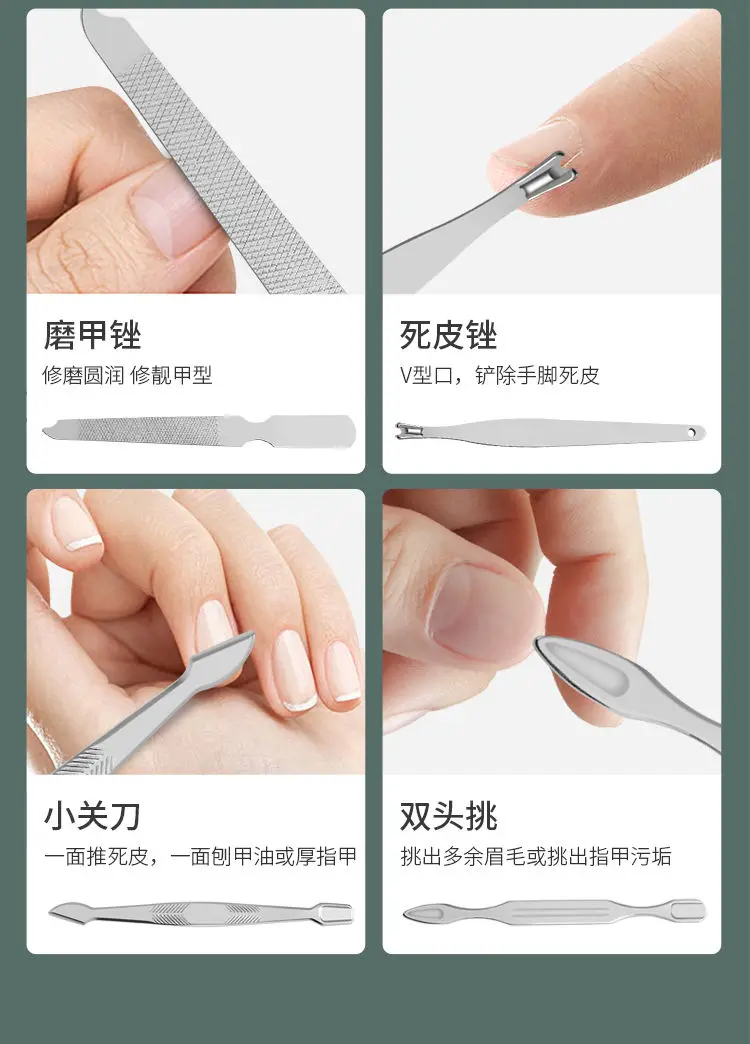 磨甲锉
修磨圆润 修靓甲型

死皮锉
V型口，铲除手脚死皮

小关刀
一面推死皮，一面刨甲油或厚指甲

双头挑
挑出多余眉毛或挑出指甲污垢