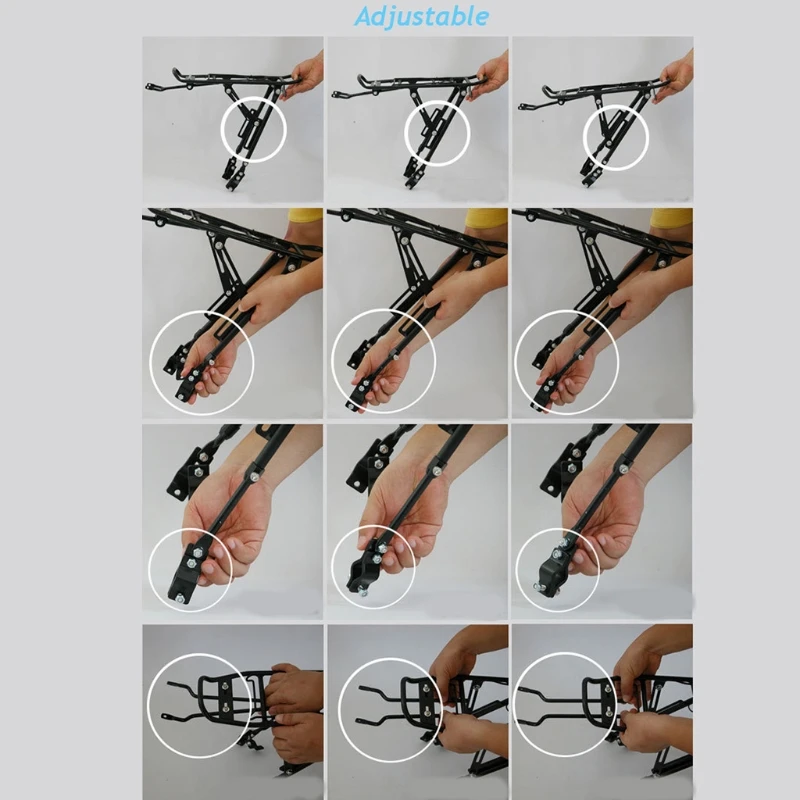 Adjustable