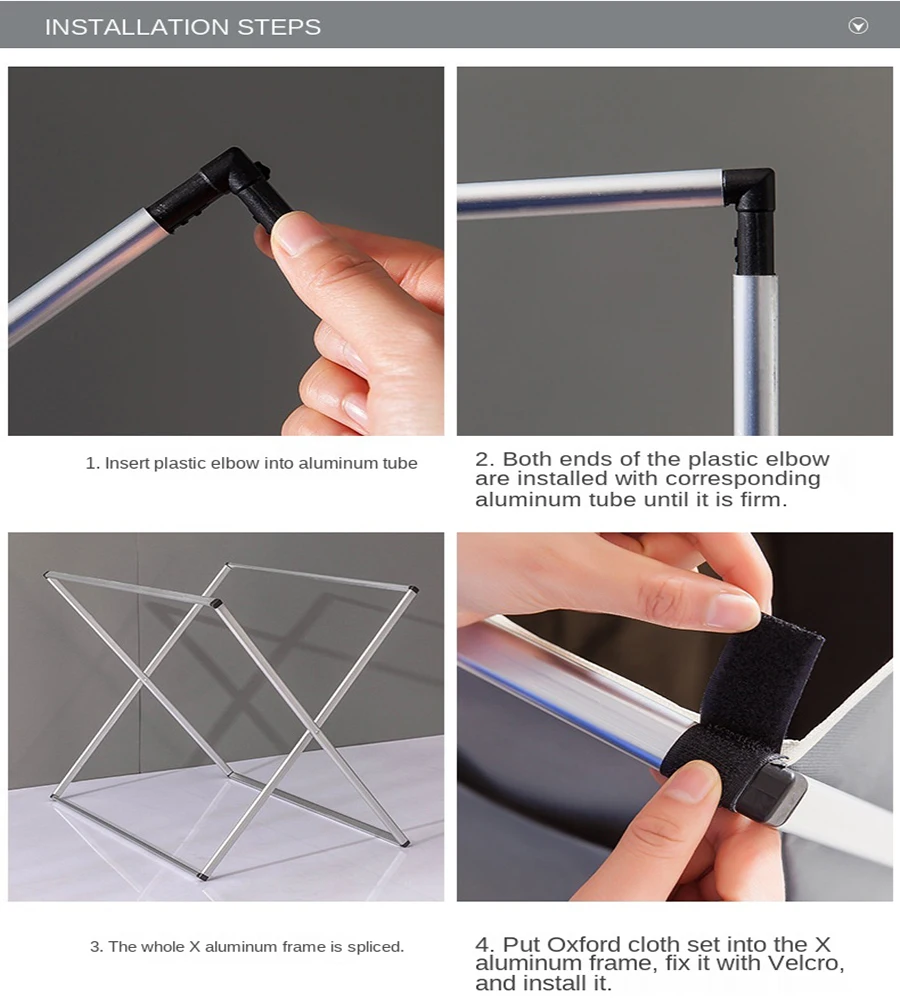 INSTALLATION STEPS

1. Insert plastic elbow into aluminum tube

2. Both ends of the plastic elbow are installed with corresponding aluminum tube until it is firm.

3. The whole X aluminum frame is spliced.

4. Put Oxford cloth set into the X aluminum frame, fix it with Velcro, and install it.