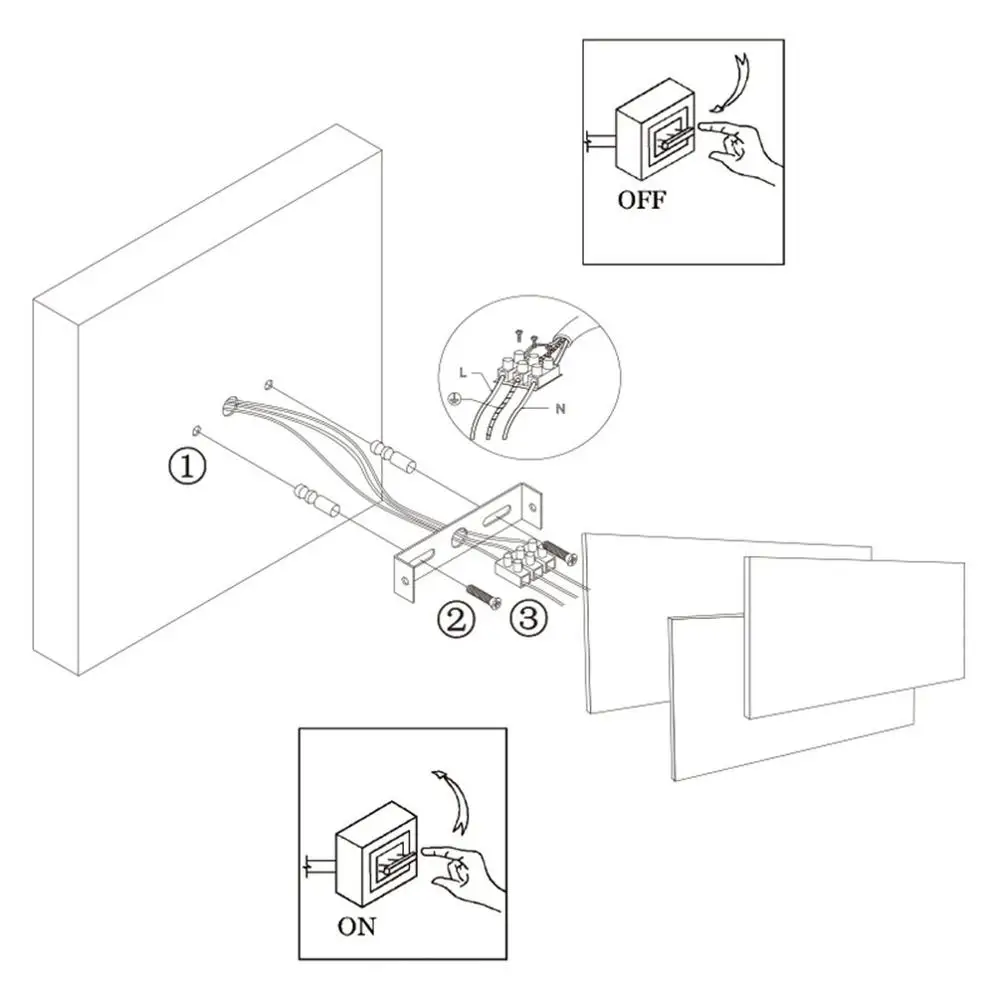 OFF

L

N

①

②

③

ON