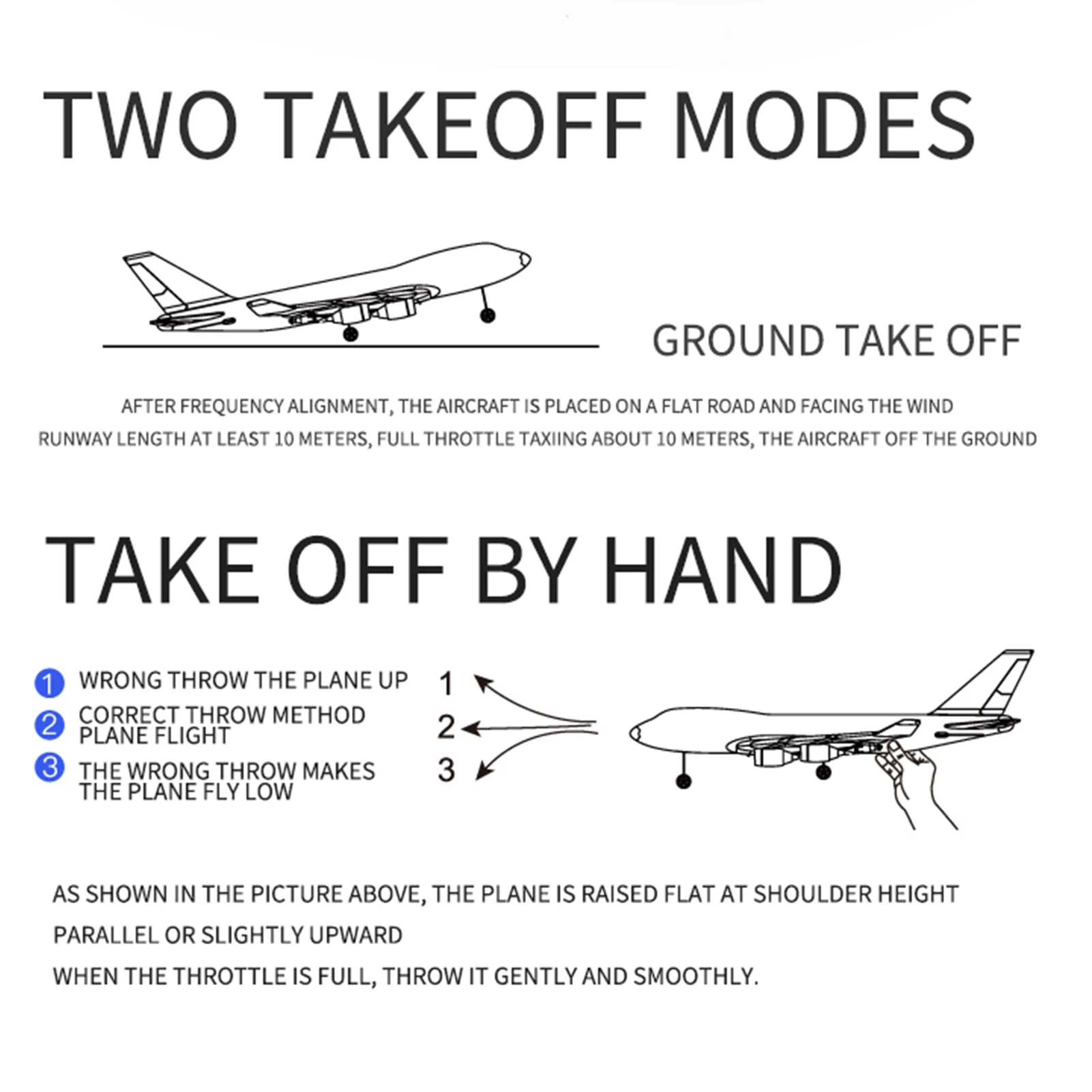 TWO TAKEOFF MODES

GROUND TAKE OFF

AFTER FREQUENCY ALIGNMENT, THE AIRCRAFT IS PLACED ON A FLAT ROAD AND FACING THE WIND
RUNWAY LENGTH AT LEAST 10 METERS, FULL THROTTLE TAXIING ABOUT 10 METERS, THE AIRCRAFT OFF THE GROUND

TAKE OFF BY HAND

1 WRONG THROW THE PLANE UP
2 CORRECT THROW METHOD PLANE FLIGHT
3 THE WRONG THROW MAKES THE PLANE FLY LOW

1
2
3

AS SHOWN IN THE PICTURE ABOVE, THE PLANE IS RAISED FLAT AT SHOULDER HEIGHT
PARALLEL OR SLIGHTLY UPWARD
WHEN THE THROTTLE IS FULL, THROW IT GENTLY AND SMOOTHLY.