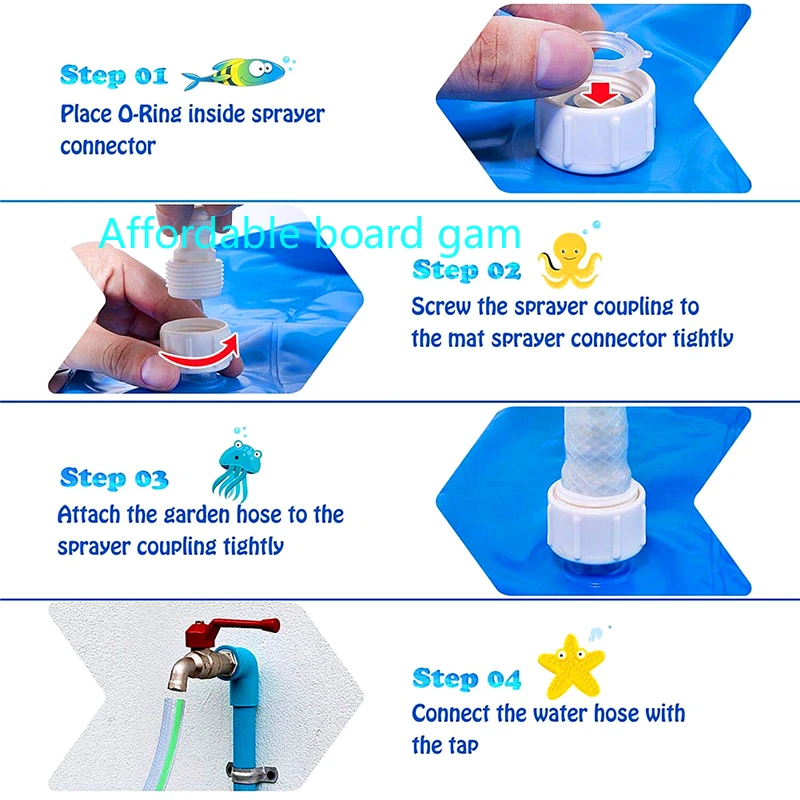 Step 01
Place O-Ring inside sprayer connector

Affordable board gam

Step 02
Screw the sprayer coupling to the mat sprayer connector tightly

Step 03
Attach the garden hose to the sprayer coupling tightly

Step 04
Connect the water hose with the tap