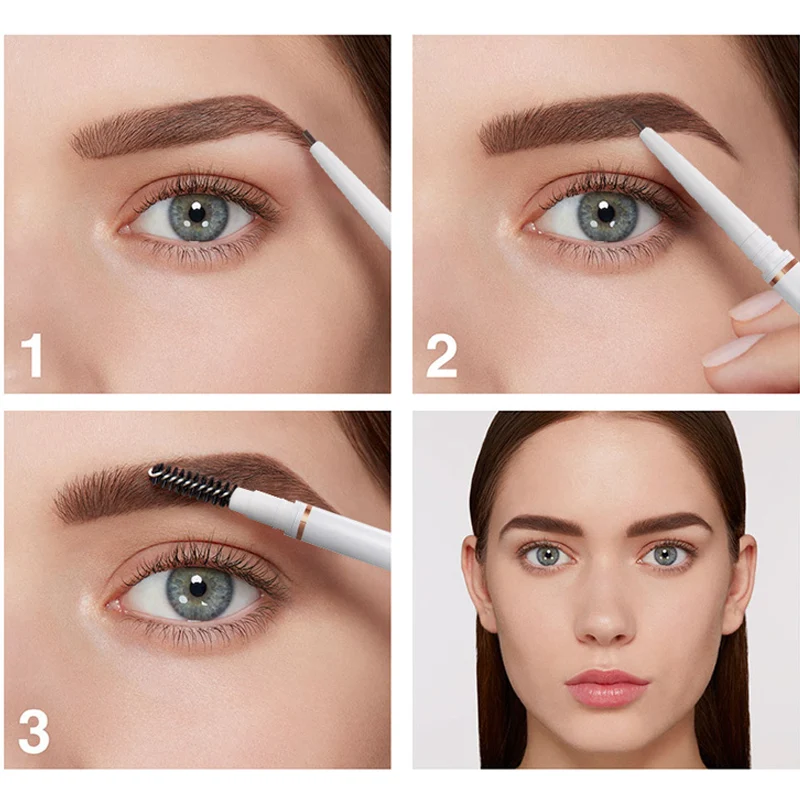 1

2

3