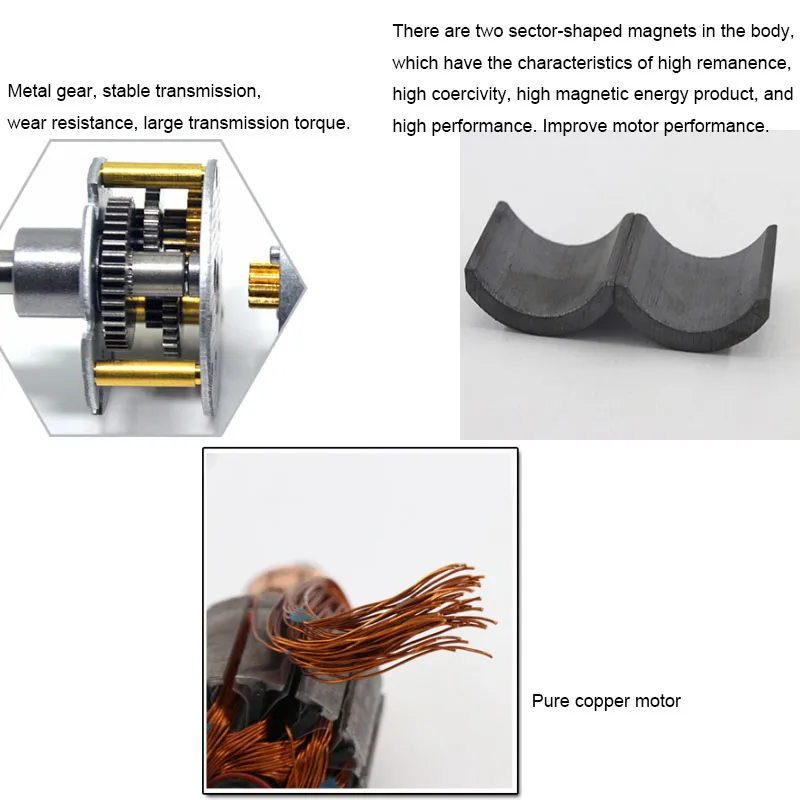 Metal gear, stable transmission, wear resistance, large transmission torque.

There are two sector-shaped magnets in the body, which have the characteristics of high remanence, high coercivity, high magnetic energy product, and high performance. Improve motor performance.

Pure copper motor