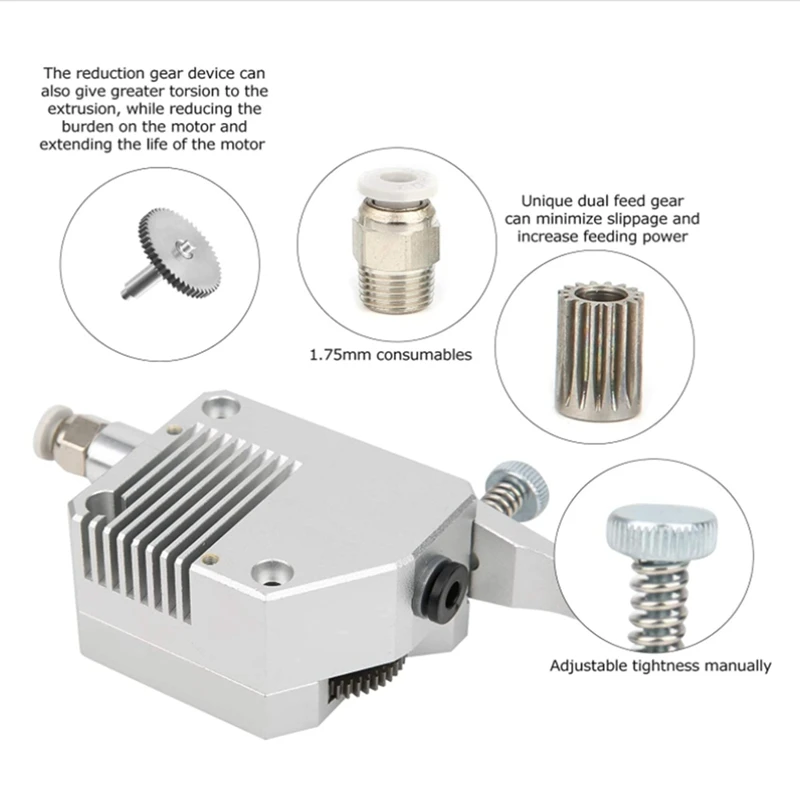 The reduction gear device can also give greater torsion to the extrusion, while reducing the burden on the motor and extending the life of the motor

Unique dual feed gear can minimize slippage and increase feeding power

1.75mm consumables

Adjustable tightness manually