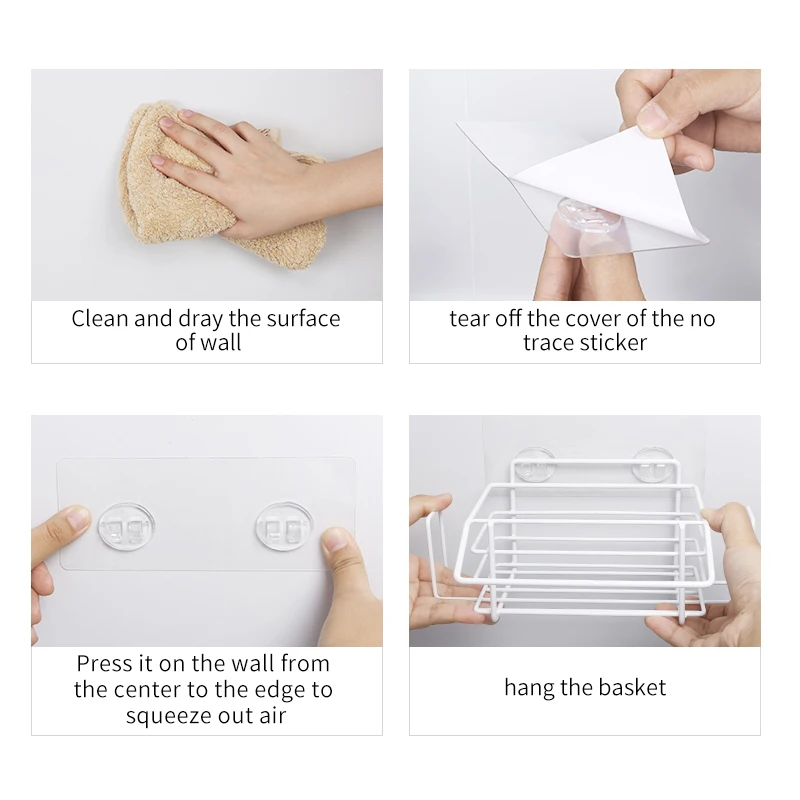 Clean and dray the surface of wall

tear off the cover of the no trace sticker

Press it on the wall from the center to the edge to squeeze out air

hang the basket