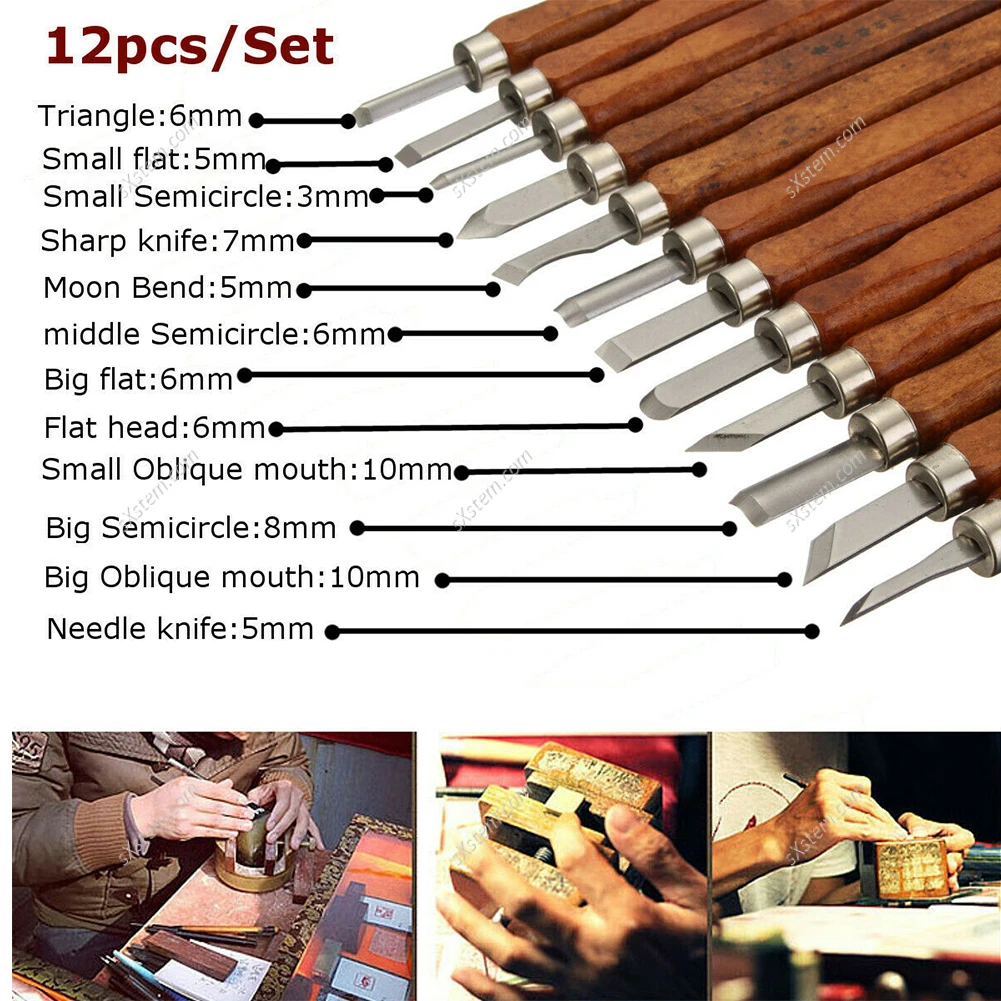 12pcs/Set

Triangle:6mm
Small flat:5mm
Small Semicircle:3mm
Sharp knife:7mm
Moon Bend:5mm
middle Semicircle:6mm
Big flat:6mm
Flat head:6mm
Small Oblique mouth:10mm
Big Semicircle:8mm
Big Oblique mouth:10mm
Needle knife:5mm

sXstem.com