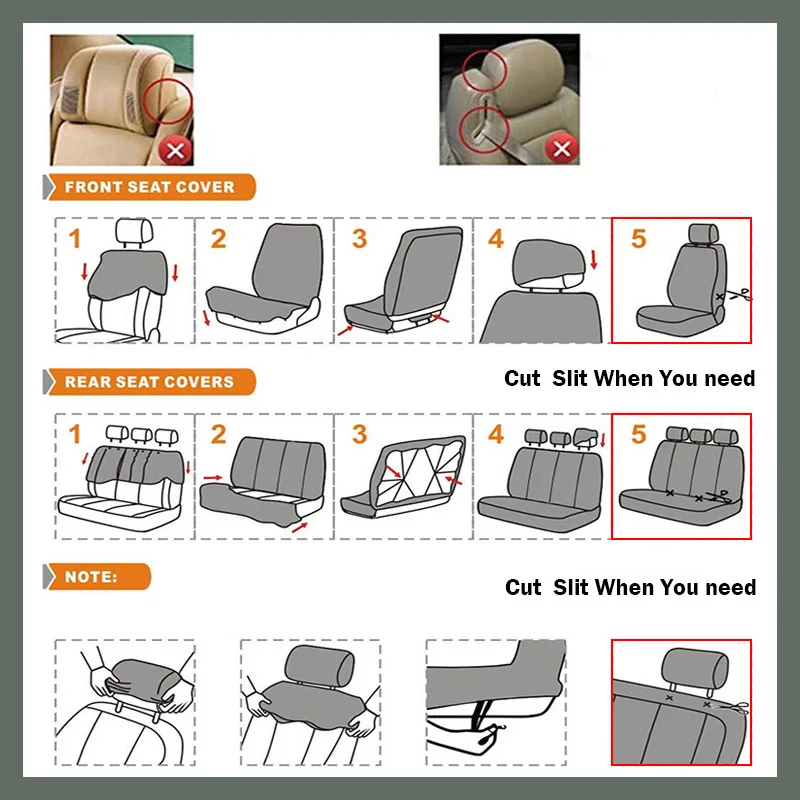 FRONT SEAT COVER

1 2 3 4 5

REAR SEAT COVERS

Cut Slit When You need

1 2 3 4 5

NOTE:

Cut Slit When You need