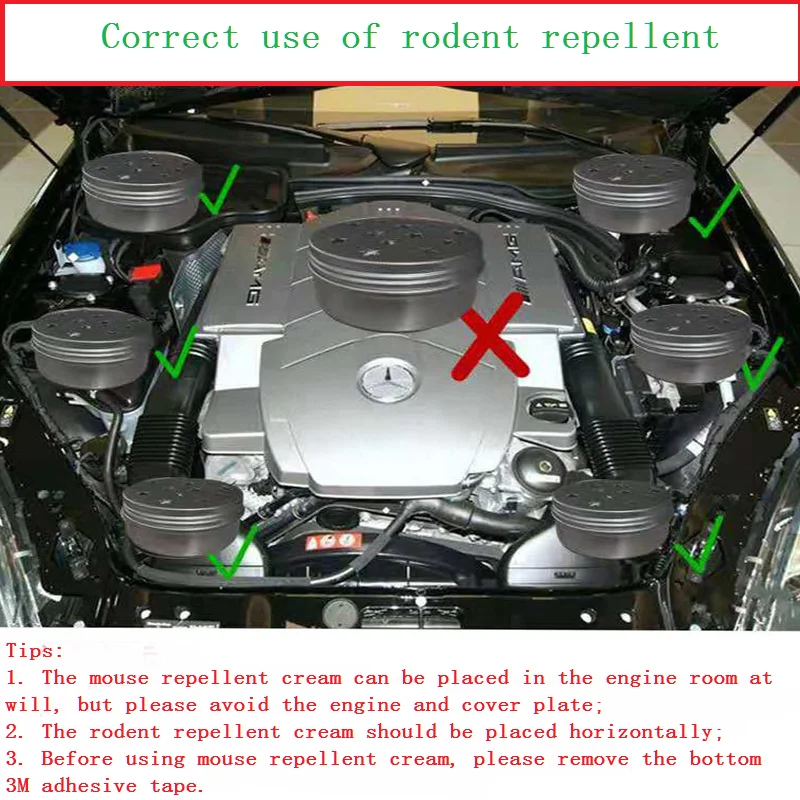 Correct use of rodent repellent

AMG

AMG

Tips:
1. The mouse repellent cream can be placed in the engine room at will, but please avoid the engine and cover plate;
2. The rodent repellent cream should be placed horizontally;
3. Before using mouse repellent cream, please remove the bottom 3M adhesive tape.