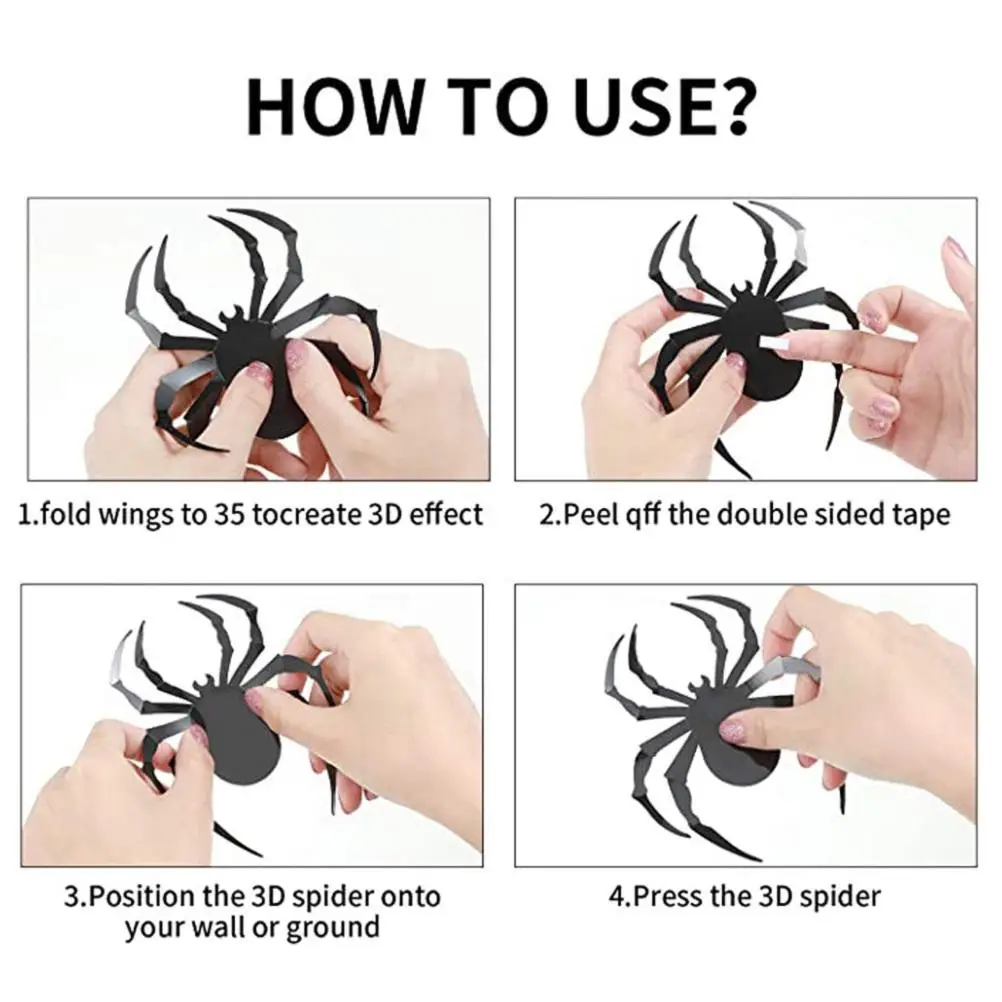 HOW TO USE?

1.fold wings to 35 tocreate 3D effect

2.Peel qff the double sided tape

3.Position the 3D spider onto your wall or ground

4.Press the 3D spider