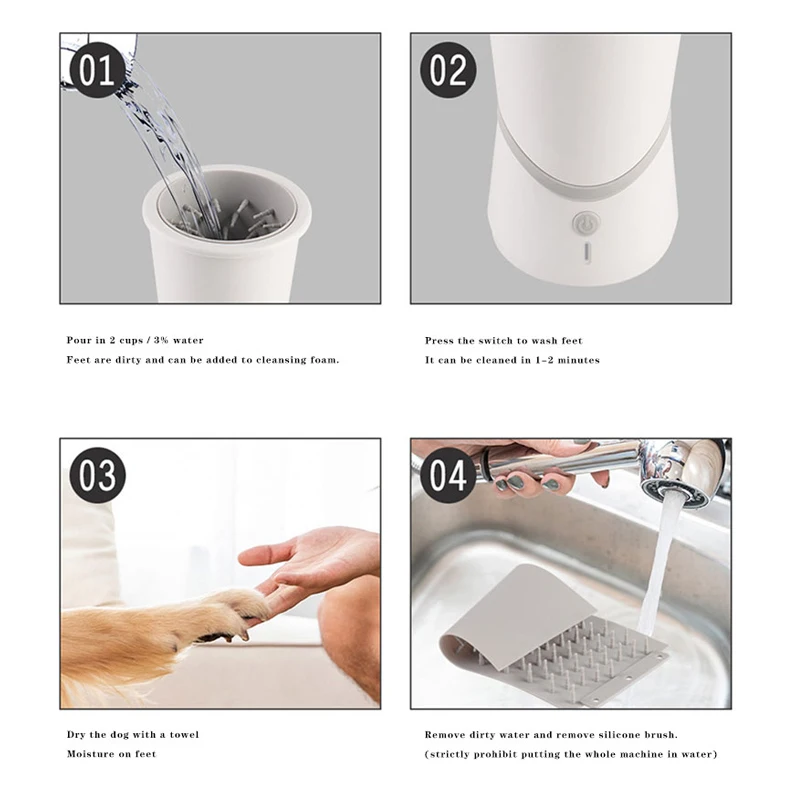 01

Pour in 2 cups / 3% water
Feet are dirty and can be added to cleansing foam.

02

Press the switch to wash feet
It can be cleaned in 1-2 minutes

03

Dry the dog with a towel
Moisture on feet

04

Remove dirty water and remove silicone brush.
(strictly prohibit putting the whole machine in water)