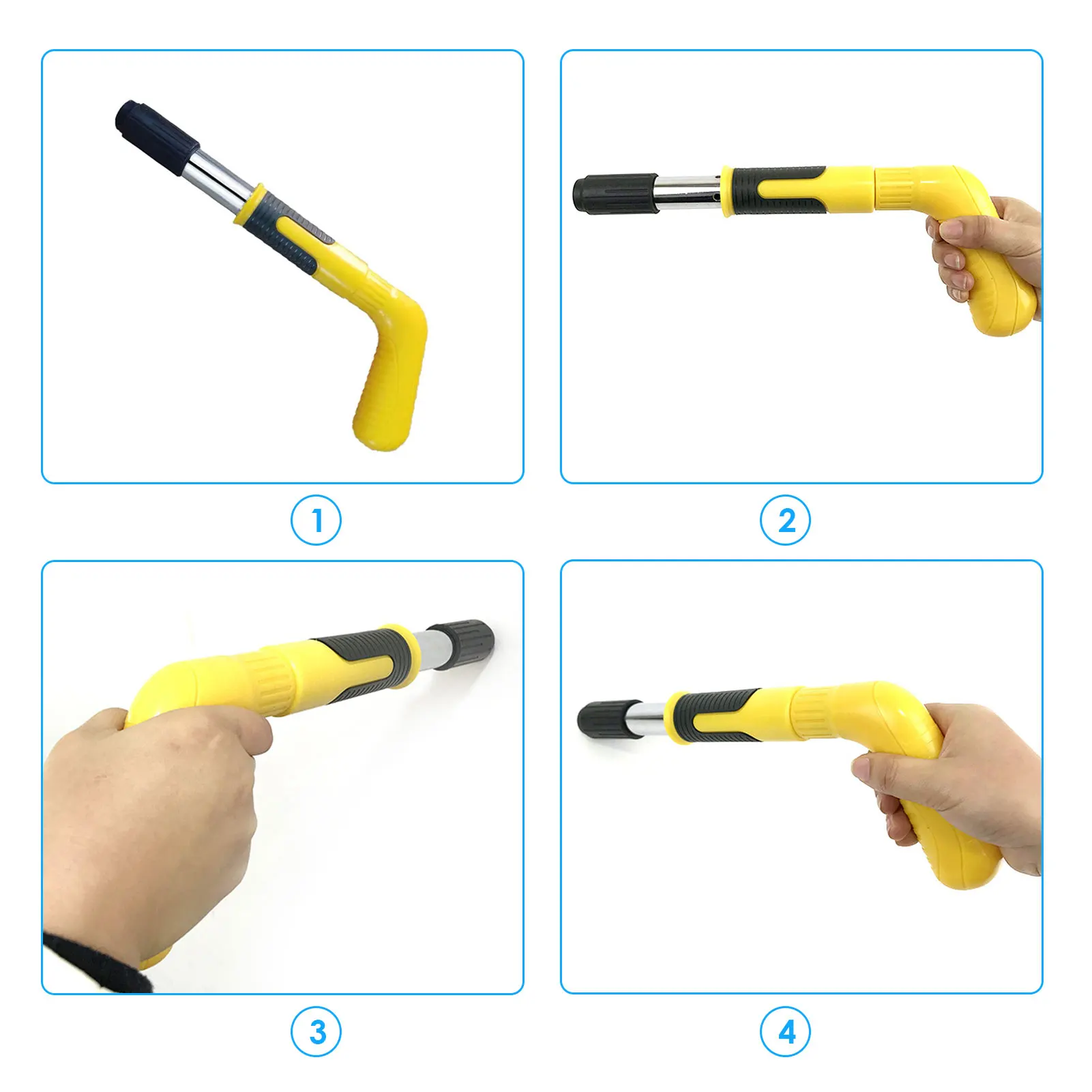 1

2

3

4