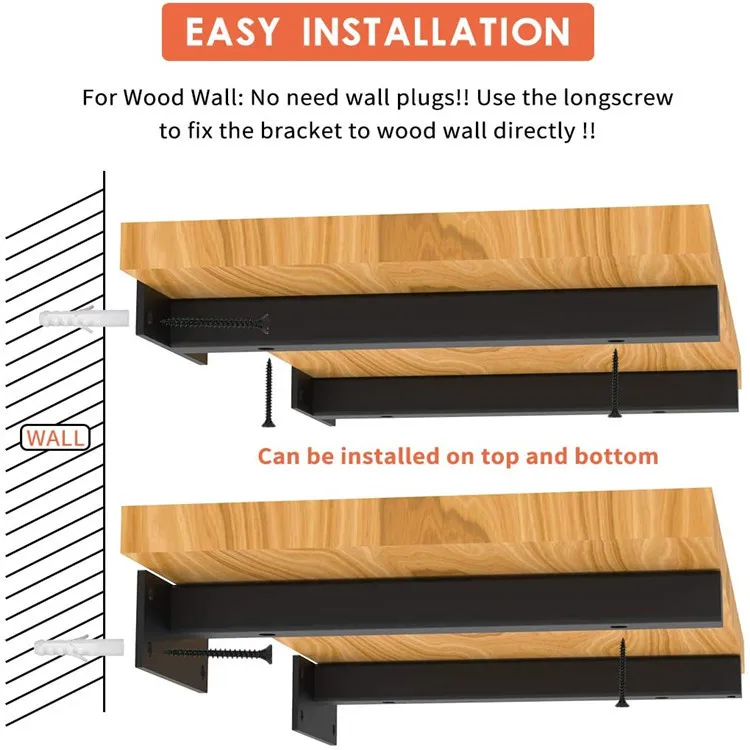 EASY INSTALLATION

For Wood Wall: No need wall plugs!! Use the longscrew to fix the bracket to wood wall directly !!

WALL

Can be installed on top and bottom