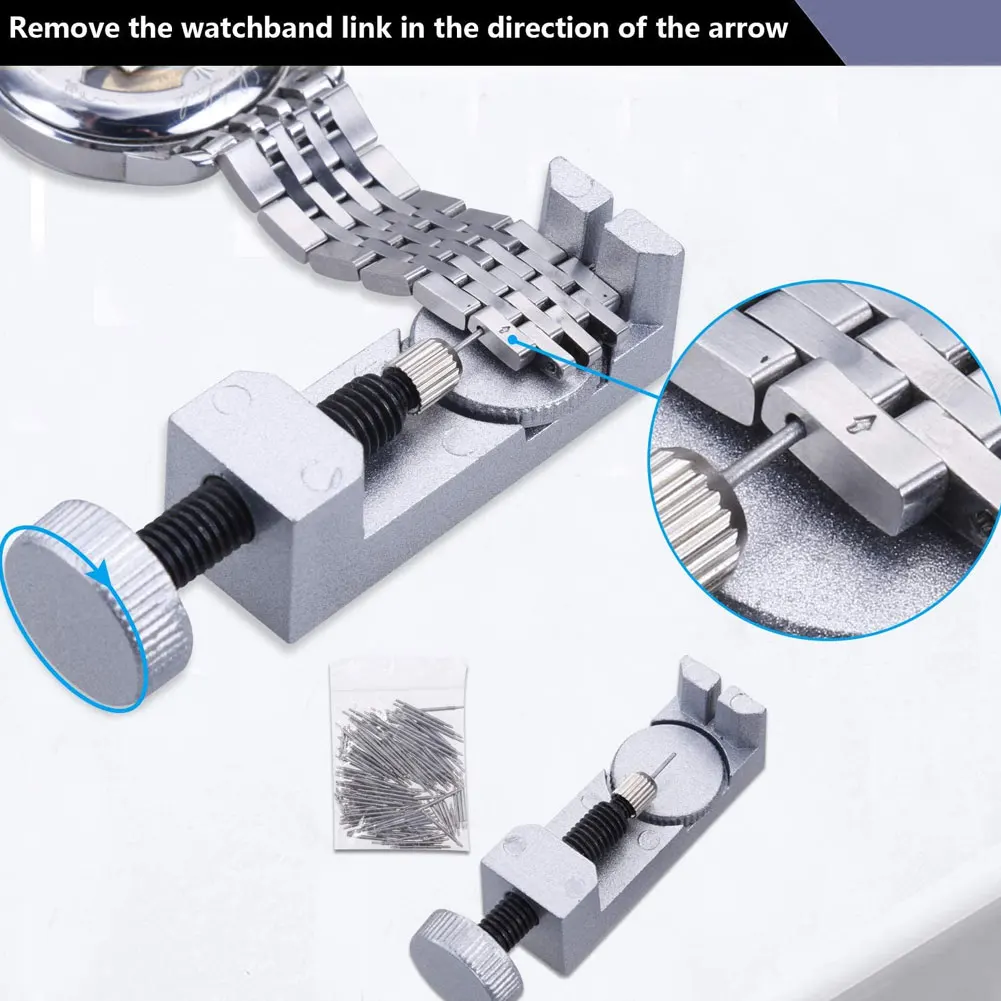 Remove the watchband link in the direction of the arrow