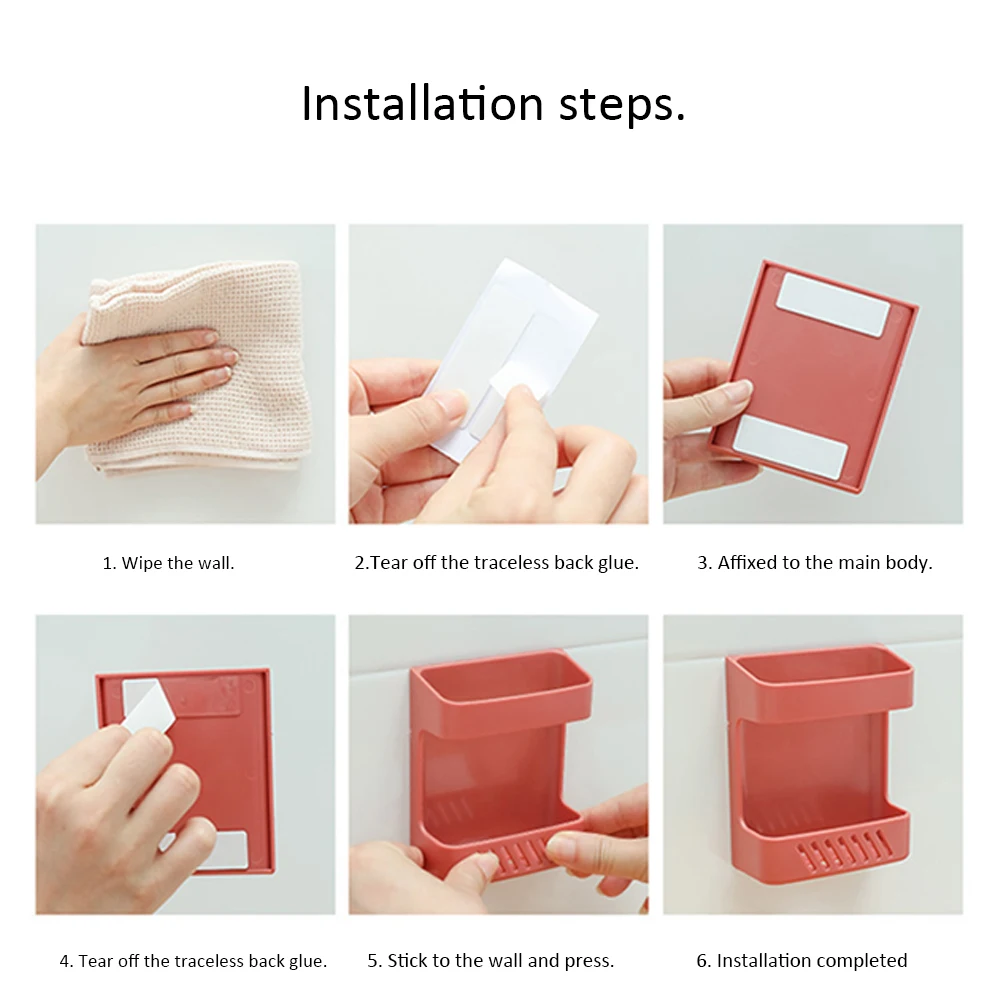 Installation steps.

1. Wipe the wall.

2.Tear off the traceless back glue.

3. Affixed to the main body.

4. Tear off the traceless back glue.

5. Stick to the wall and press.

6. Installation completed