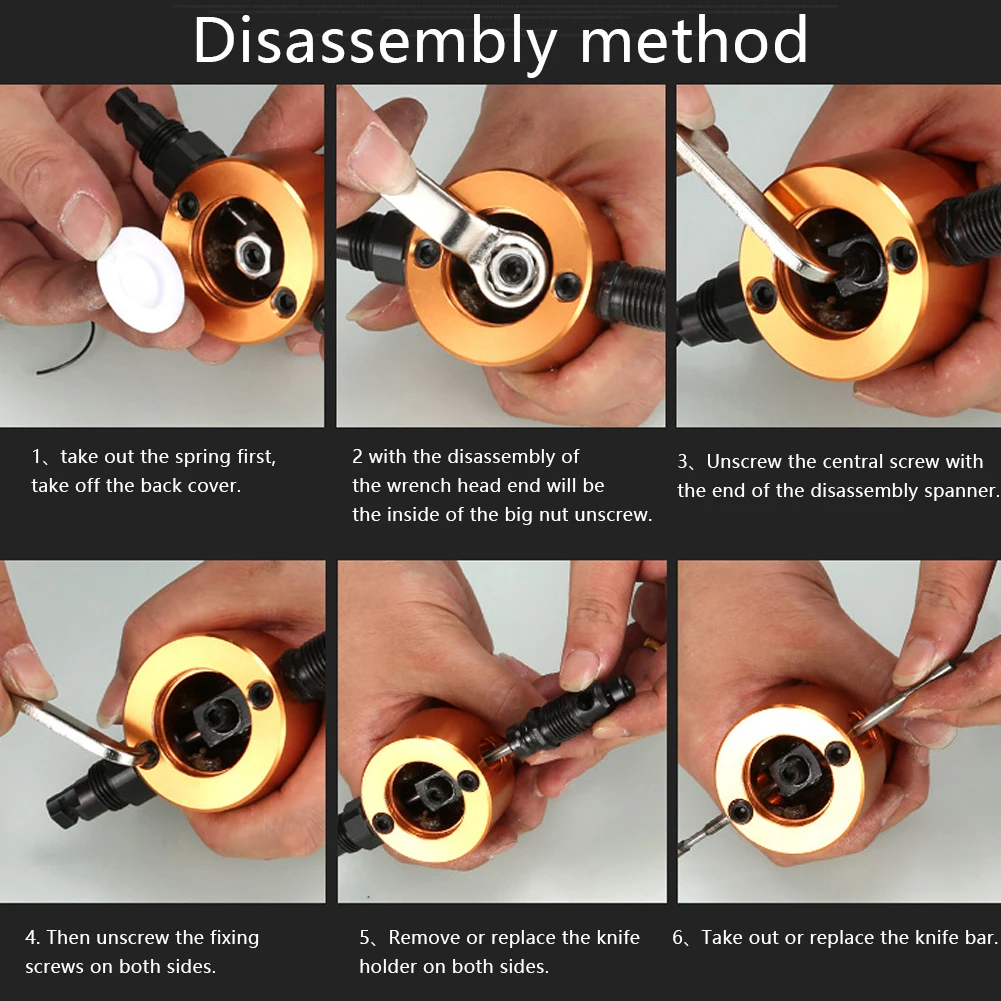 Disassembly method

1、take out the spring first, take off the back cover.

2 with the disassembly of the wrench head end will be the inside of the big nut unscrew.

3、Unscrew the central screw with the end of the disassembly spanner.

4. Then unscrew the fixing screws on both sides.

5、Remove or replace the knife holder on both sides.

6、Take out or replace the knife bar.