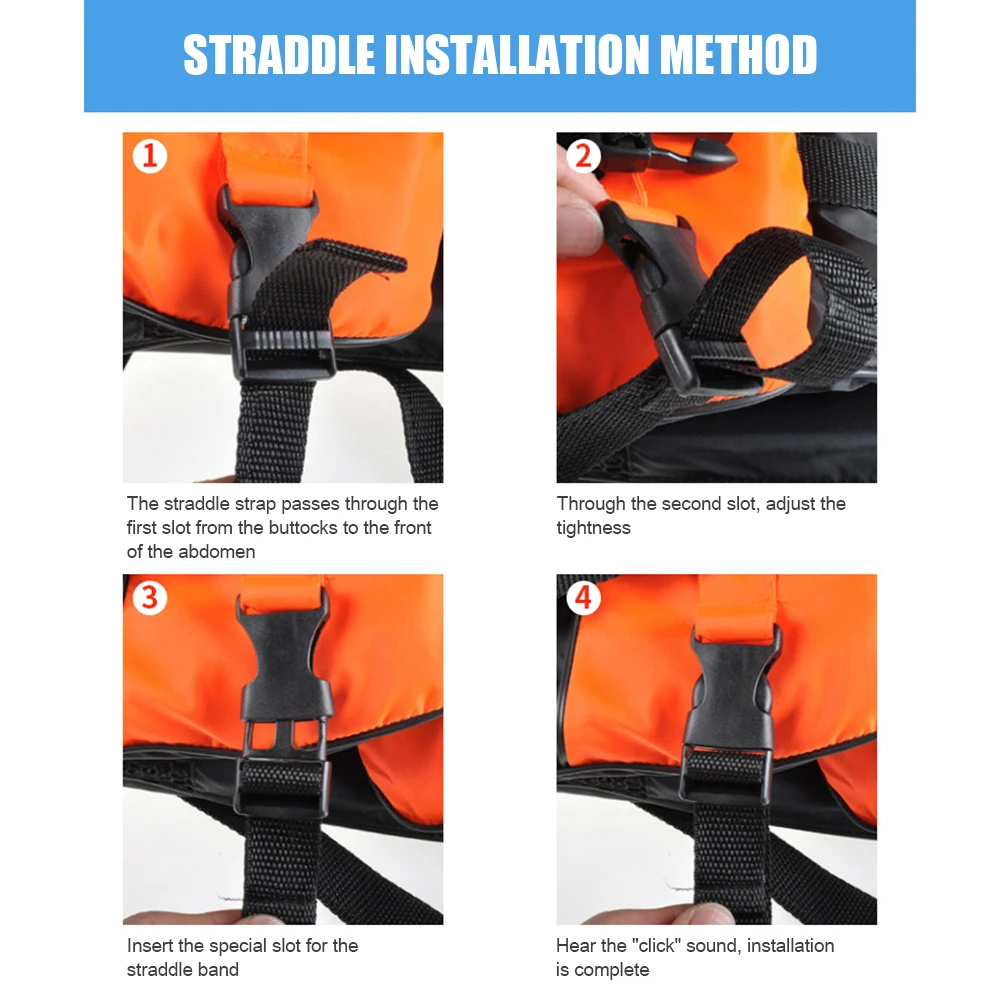 STRADDLE INSTALLATION METHOD

1

The straddle strap passes through the first slot from the buttocks to the front of the abdomen

2

Through the second slot, adjust the tightness

3

Insert the special slot for the straddle band

4

Hear the "click" sound, installation is complete