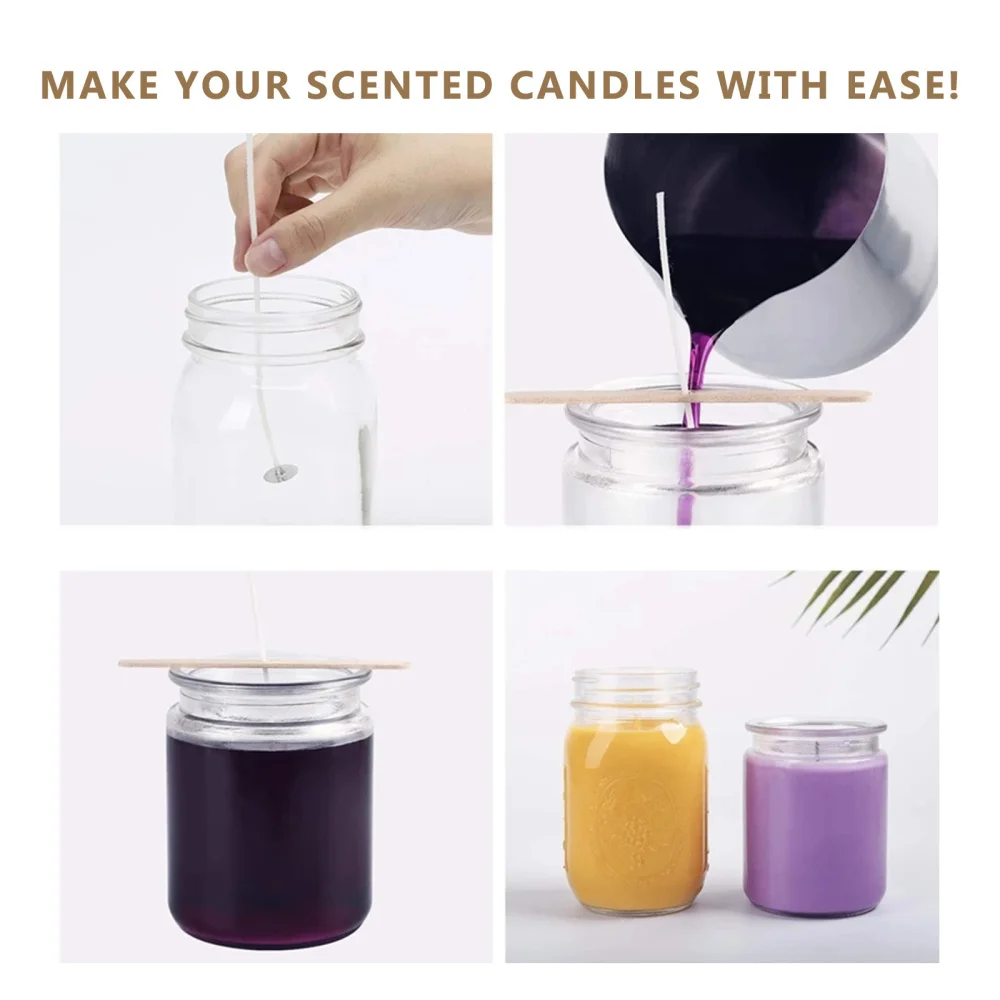 MAKE YOUR SCENTED CANDLES WITH EASE!