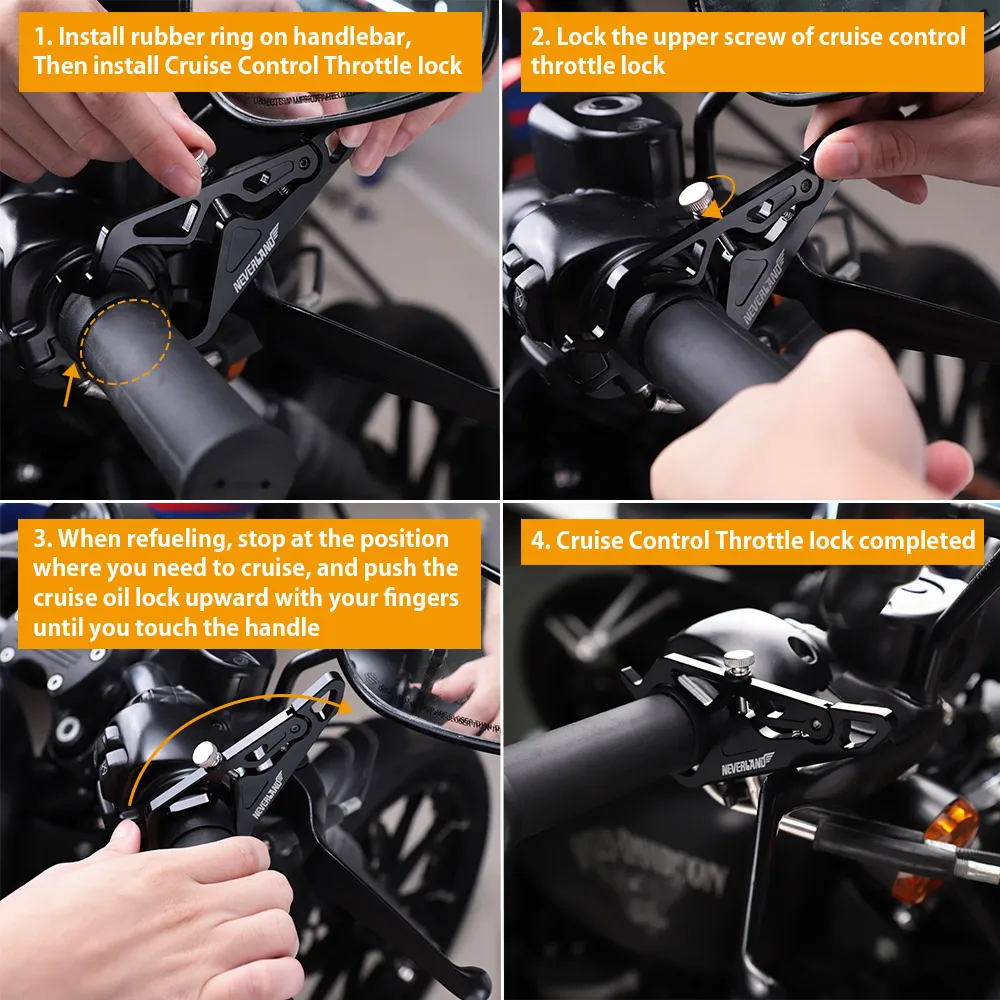 1. Install rubber ring on handlebar, Then install Cruise Control Throttle lock

NEVERLAND

2. Lock the upper screw of cruise control throttle lock

NEVERLAND

3. When refueling, stop at the position where you need to cruise, and push the cruise oil lock upward with your fingers until you touch the handle

NEVERLAND

4. Cruise Control Throttle lock completed

NEVERLAND