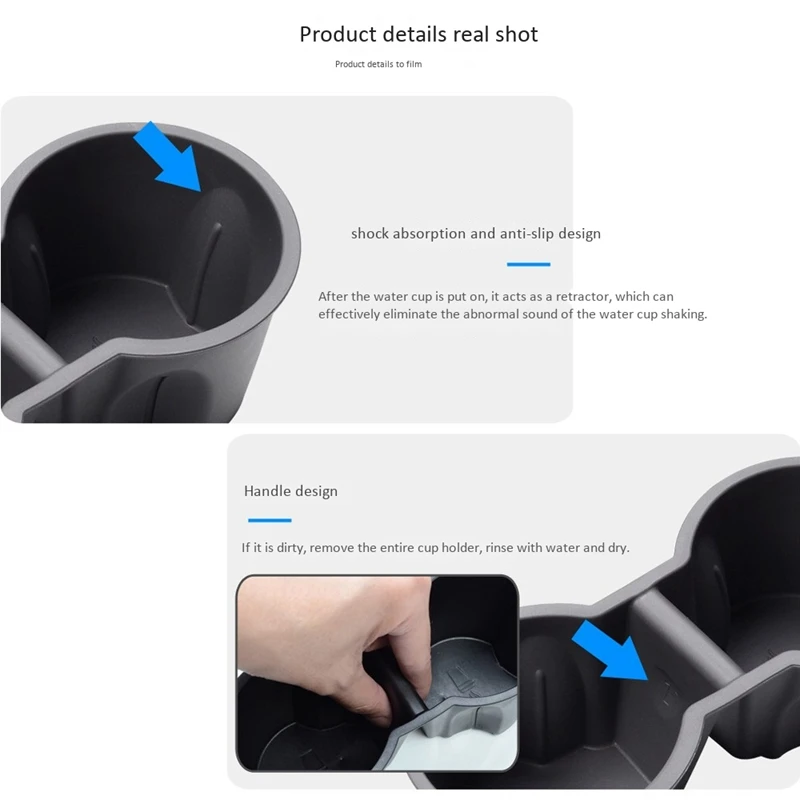 Product details real shot

Product details to film

shock absorption and anti-slip design

After the water cup is put on, it acts as a retractor, which can effectively eliminate the abnormal sound of the water cup shaking.

Handle design

If it is dirty, remove the entire cup holder, rinse with water and dry.