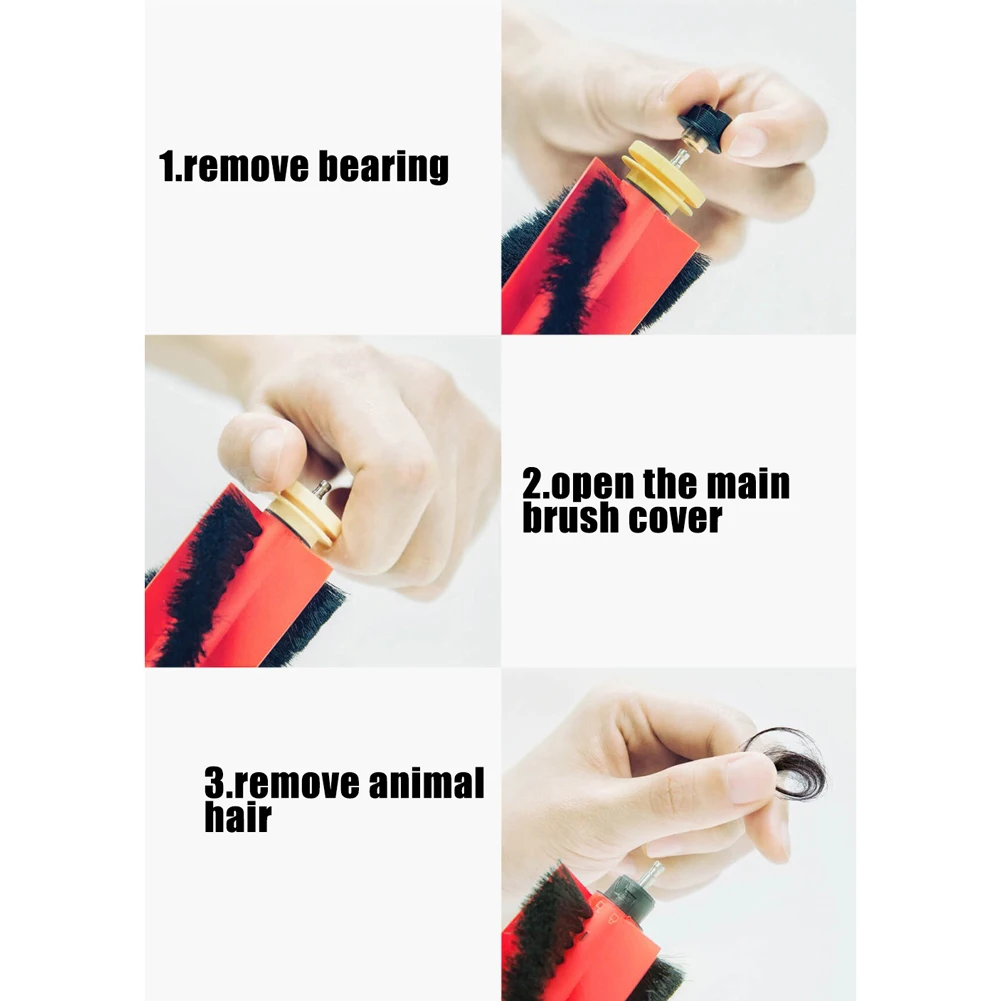 1.remove bearing

2.open the main brush cover

3.remove animal hair