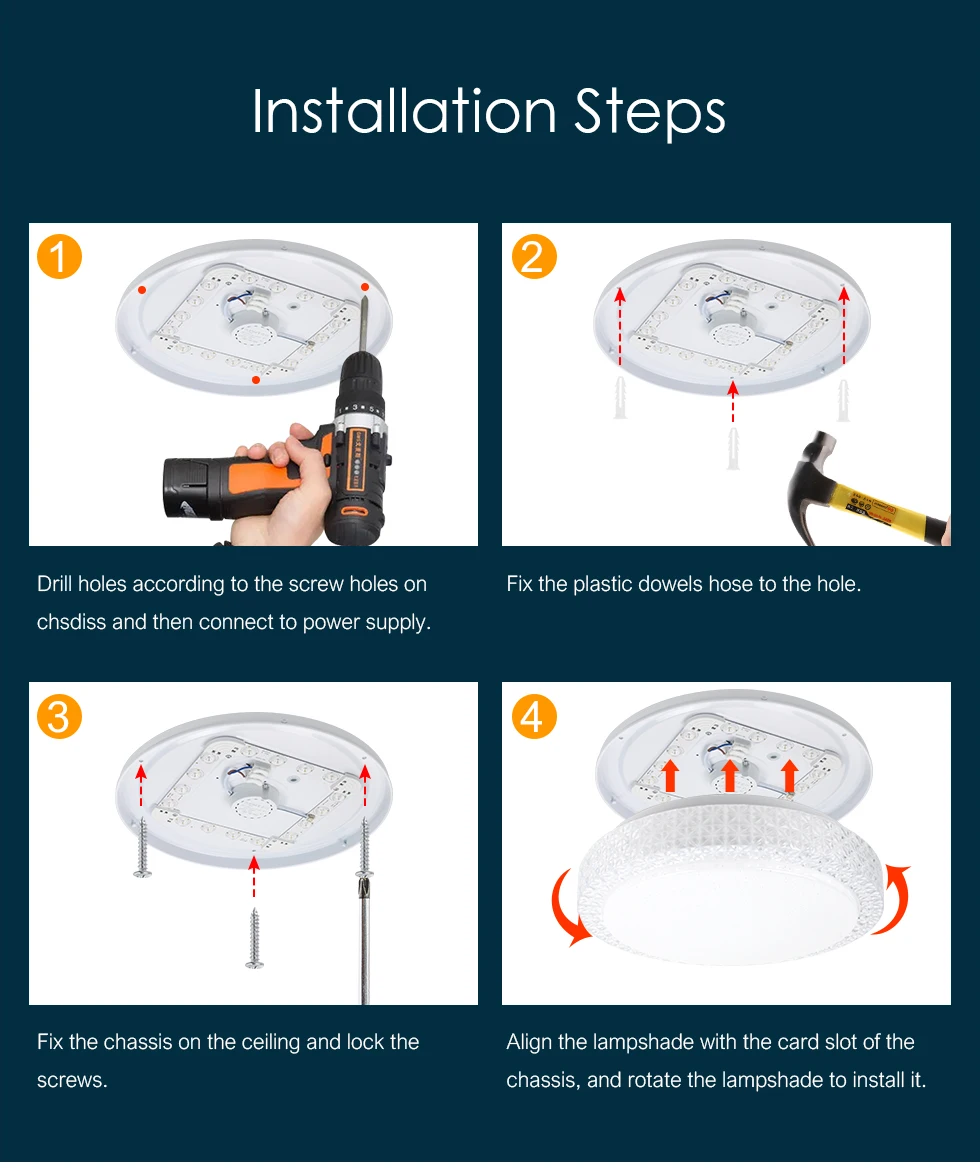 Installation Steps

1

Drill holes according to the screw holes on chsdiss and then connect to power supply.

2

Fix the plastic dowels hose to the hole.

3

Fix the chassis on the ceiling and lock the screws.

4

Align the lampshade with the card slot of the chassis, and rotate the lampshade to install it.