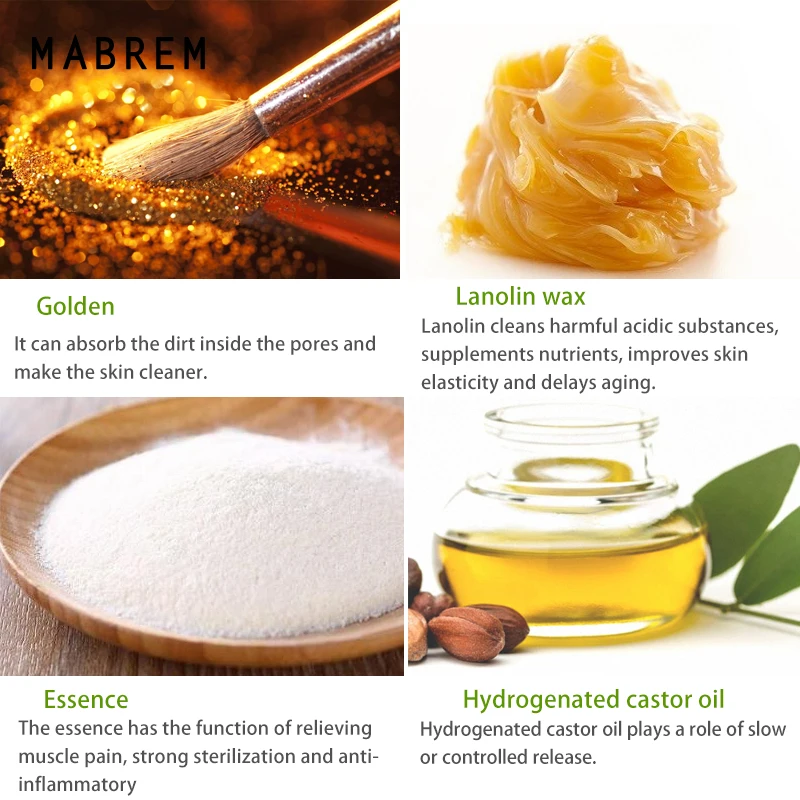 MABREM

Golden
It can absorb the dirt inside the pores and make the skin cleaner.

Lanolin wax
Lanolin cleans harmful acidic substances, supplements nutrients, improves skin elasticity and delays aging.

Essence
The essence has the function of relieving muscle pain, strong sterilization and anti-inflammatory

Hydrogenated castor oil
Hydrogenated castor oil plays a role of slow or controlled release.