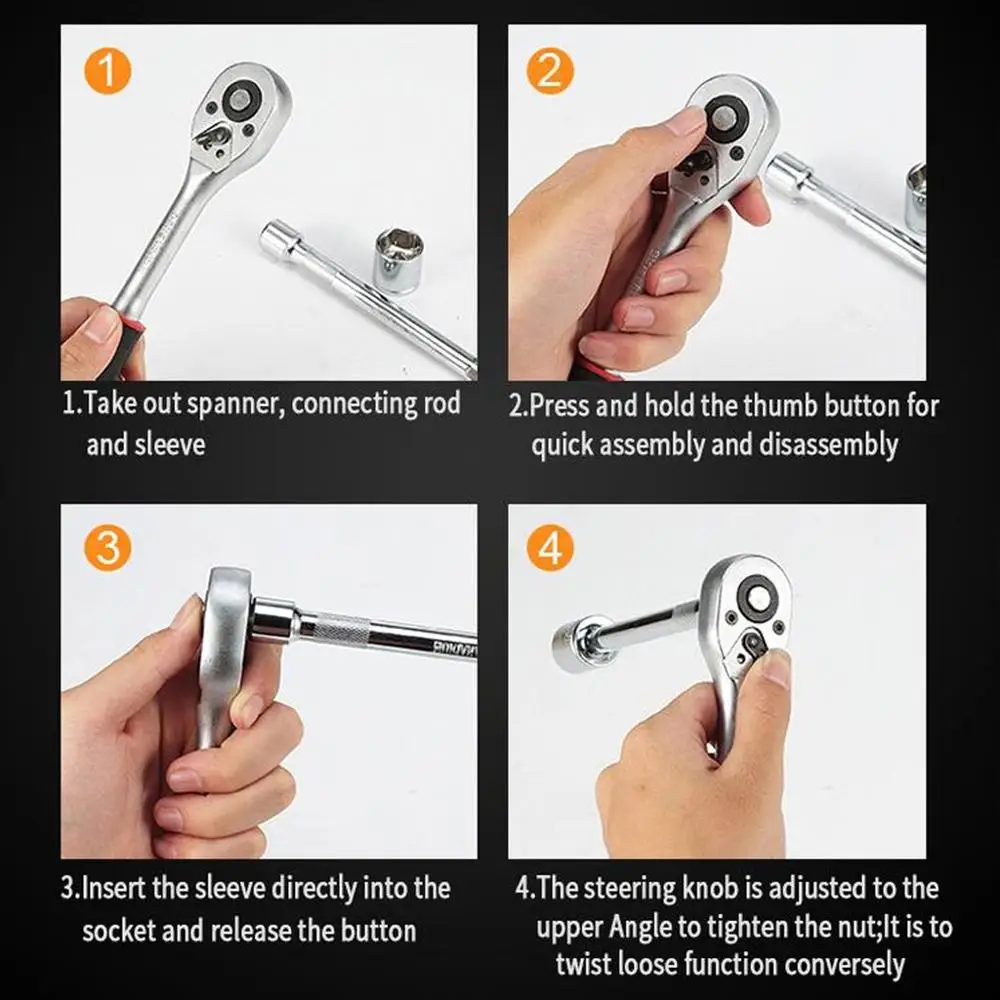 1

1.Take out spanner, connecting rod and sleeve

2

2.Press and hold the thumb button for quick assembly and disassembly

3

3.Insert the sleeve directly into the socket and release the button

4

4.The steering knob is adjusted to the upper Angle to tighten the nut;It is to twist loose function conversely