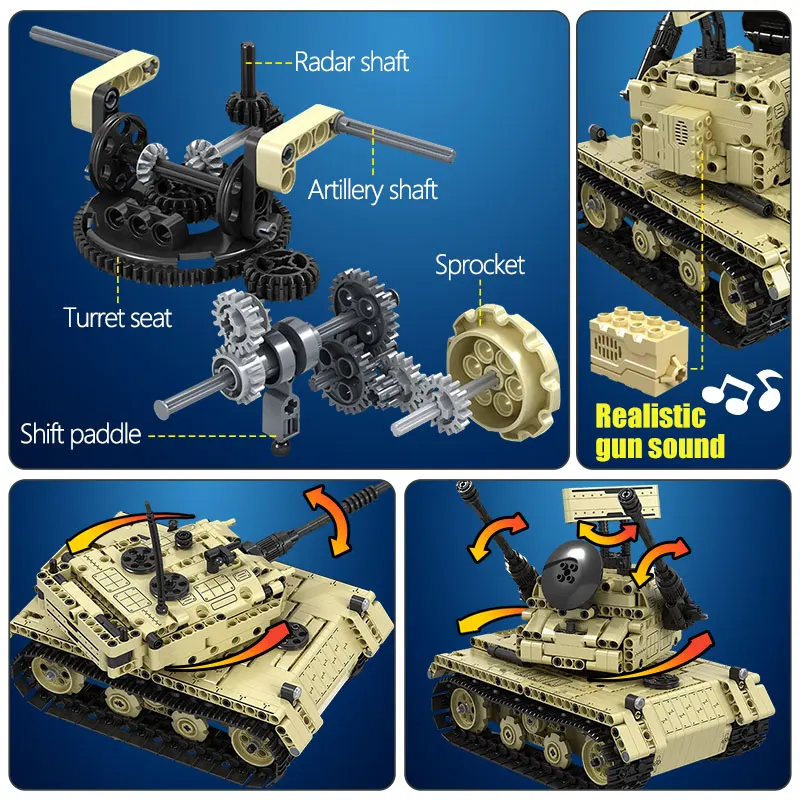 Radar shaft

Artillery shaft

Sprocket

Turret seat

Shift paddle

Realistic gun sound