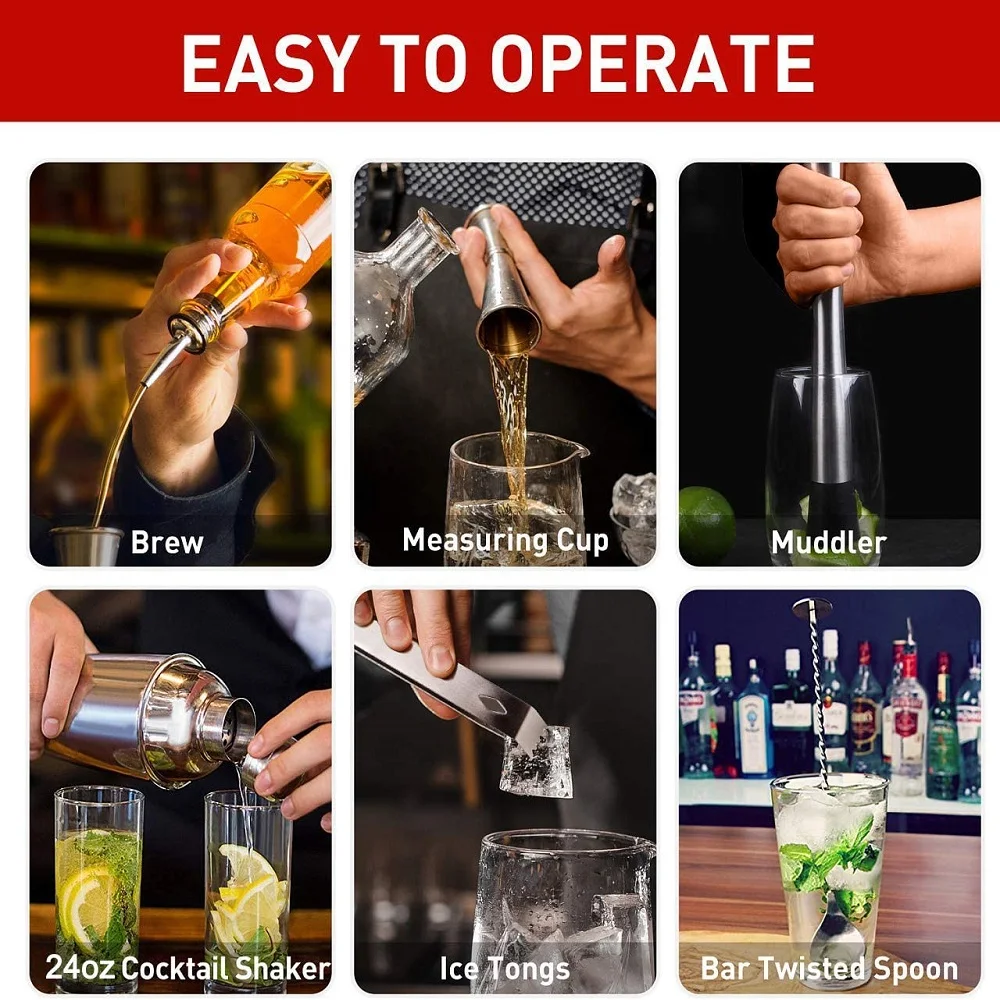 EASY TO OPERATE

Brew

Measuring Cup

Muddler

24oz Cocktail Shaker

Ice Tongs

Bar Twisted Spoon