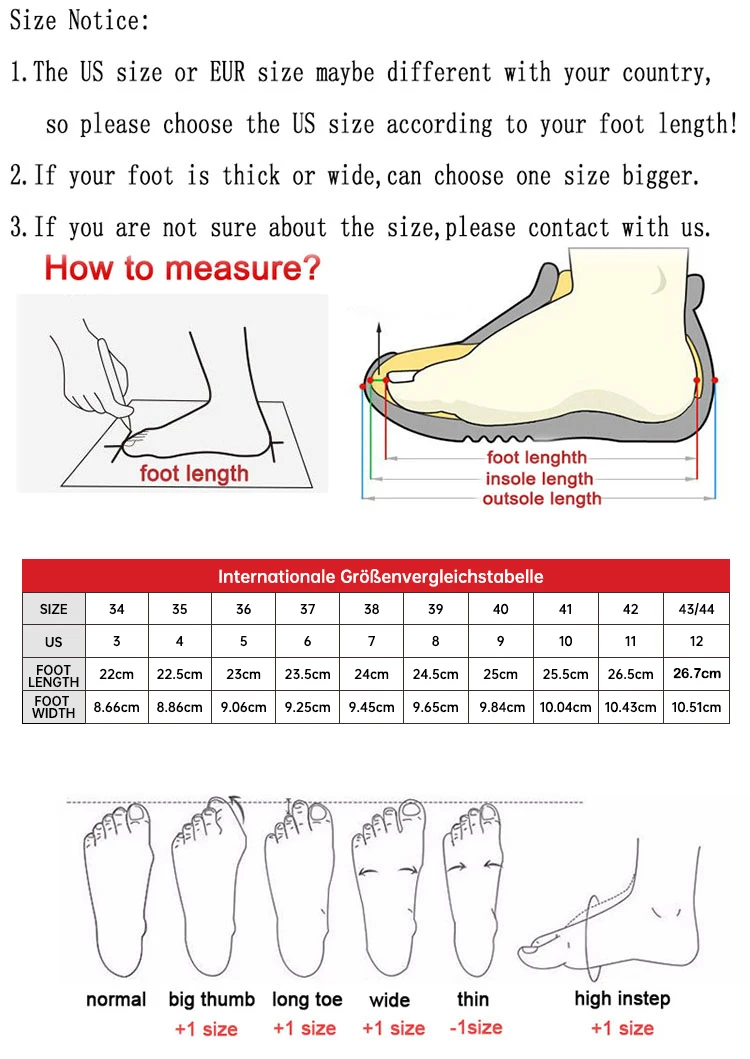 Size Notice:

1.The US size or EUR size maybe different with your country, so please choose the US size according to your foot length!

2.If your foot is thick or wide,can choose one size bigger.

3.If you are not sure about the size,please contact with us.

How to measure?

foot length

foot lenghth
insole length
outsole length

Internationale Größenvergleichstabelle

| SIZE | 34 | 35 | 36 | 37 | 38 | 39 | 40 | 41 | 42 | 43/44 |
|---|---|---|---|---|---|---|---|---|---|---|
| US | 3 | 4 | 5 | 6 | 7 | 8 | 9 | 10 | 11 | 12 |
| FOOT LENGTH | 22cm | 22.5cm | 23cm | 23.5cm | 24cm | 24.5cm | 25cm | 25.5cm | 26.5cm | 26.7cm |
| FOOT WIDTH | 8.66cm | 8.86cm | 9.06cm | 9.25cm | 9.45cm | 9.65cm | 9.84cm | 10.04cm | 10.43cm | 10.51cm |

normal

big thumb
+1 size

long toe
+1 size

wide
+1 size

thin
-1size

high instep
+1 size