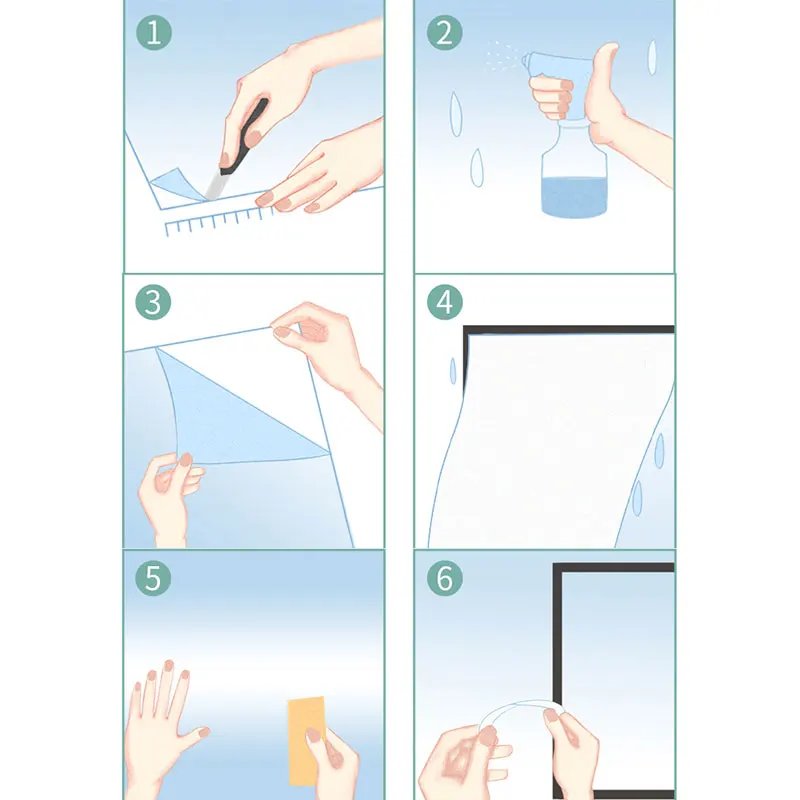 1
2
3
4
5
6