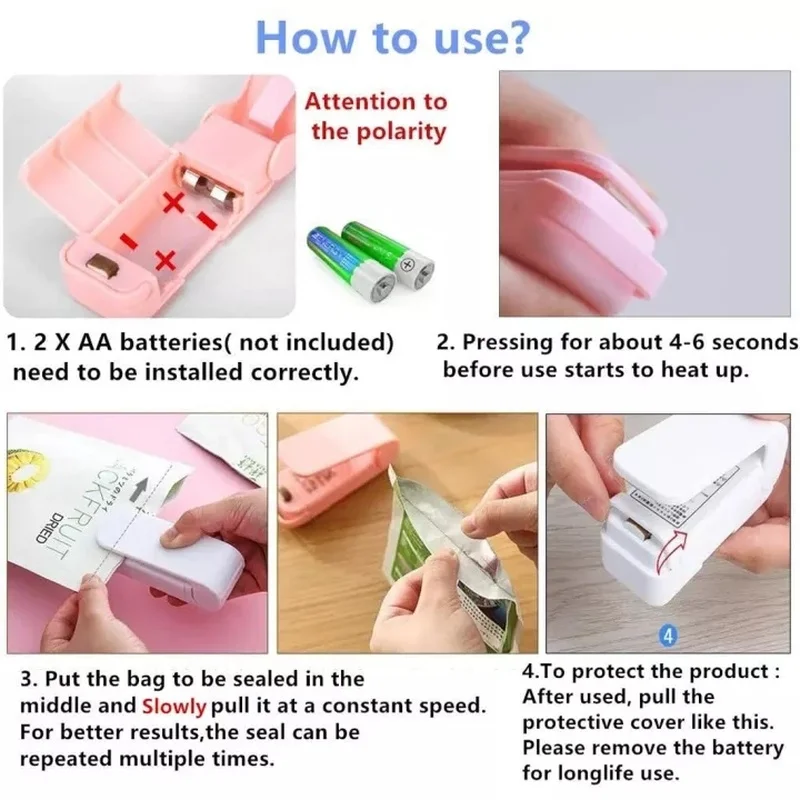 How to use?

Attention to the polarity

1. 2 X AA batteries( not included) need to be installed correctly.

2. Pressing for about 4-6 seconds before use starts to heat up.

JACKFRUIT
DRIED

4

3. Put the bag to be sealed in the middle and Slowly pull it at a constant speed. For better results,the seal can be repeated multiple times.

4.To protect the product : After used, pull the protective cover like this. Please remove the battery for longlife use.