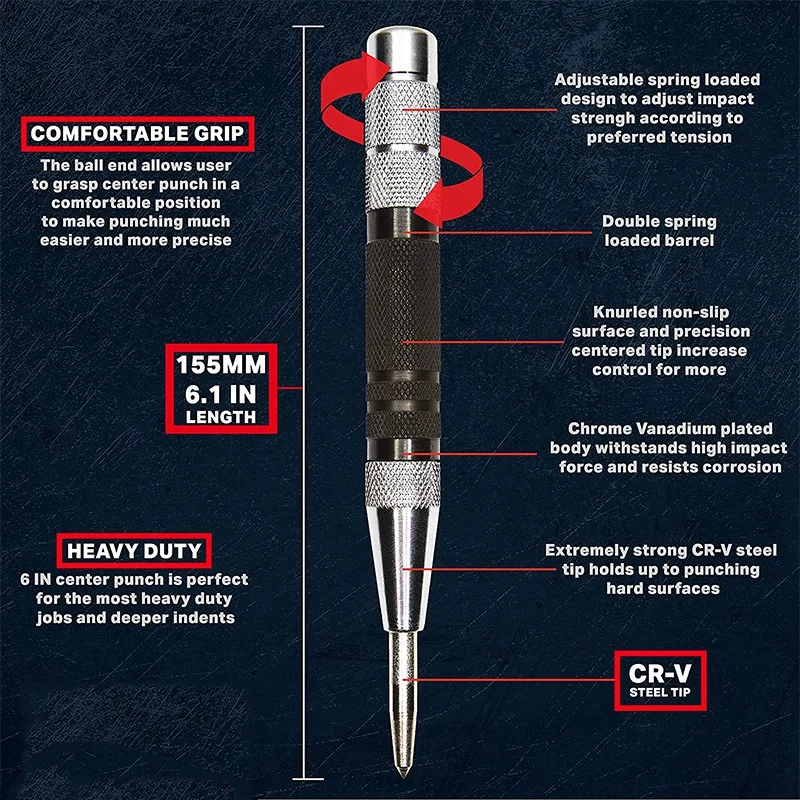 COMFORTABLE GRIP

The ball end allows user to grasp center punch in a comfortable position to make punching much easier and more precise

155MM
6.1 IN
LENGTH

HEAVY DUTY

6 IN center punch is perfect for the most heavy duty jobs and deeper indents

Adjustable spring loaded design to adjust impact strengh according to preferred tension

Double spring loaded barrel

Knurled non-slip surface and precision centered tip increase control for more

Chrome Vanadium plated body withstands high impact force and resists corrosion

Extremely strong CR-V steel tip holds up to punching hard surfaces

CR-V
STEEL TIP