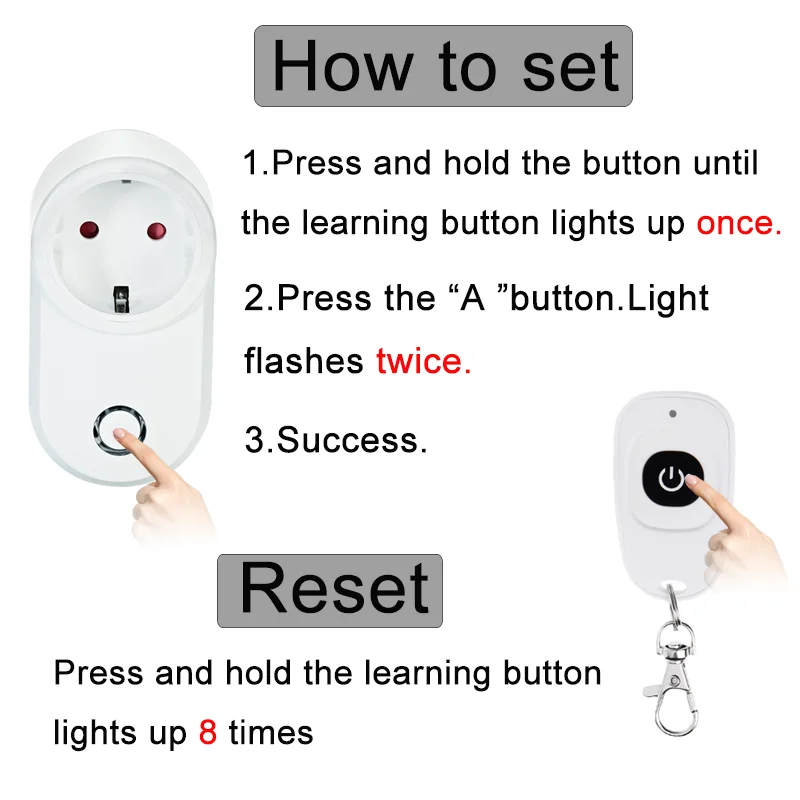 How to set

1.Press and hold the button until the learning button lights up once.

2.Press the “A ”button.Light flashes twice.

3.Success.

Reset

Press and hold the learning button lights up 8 times