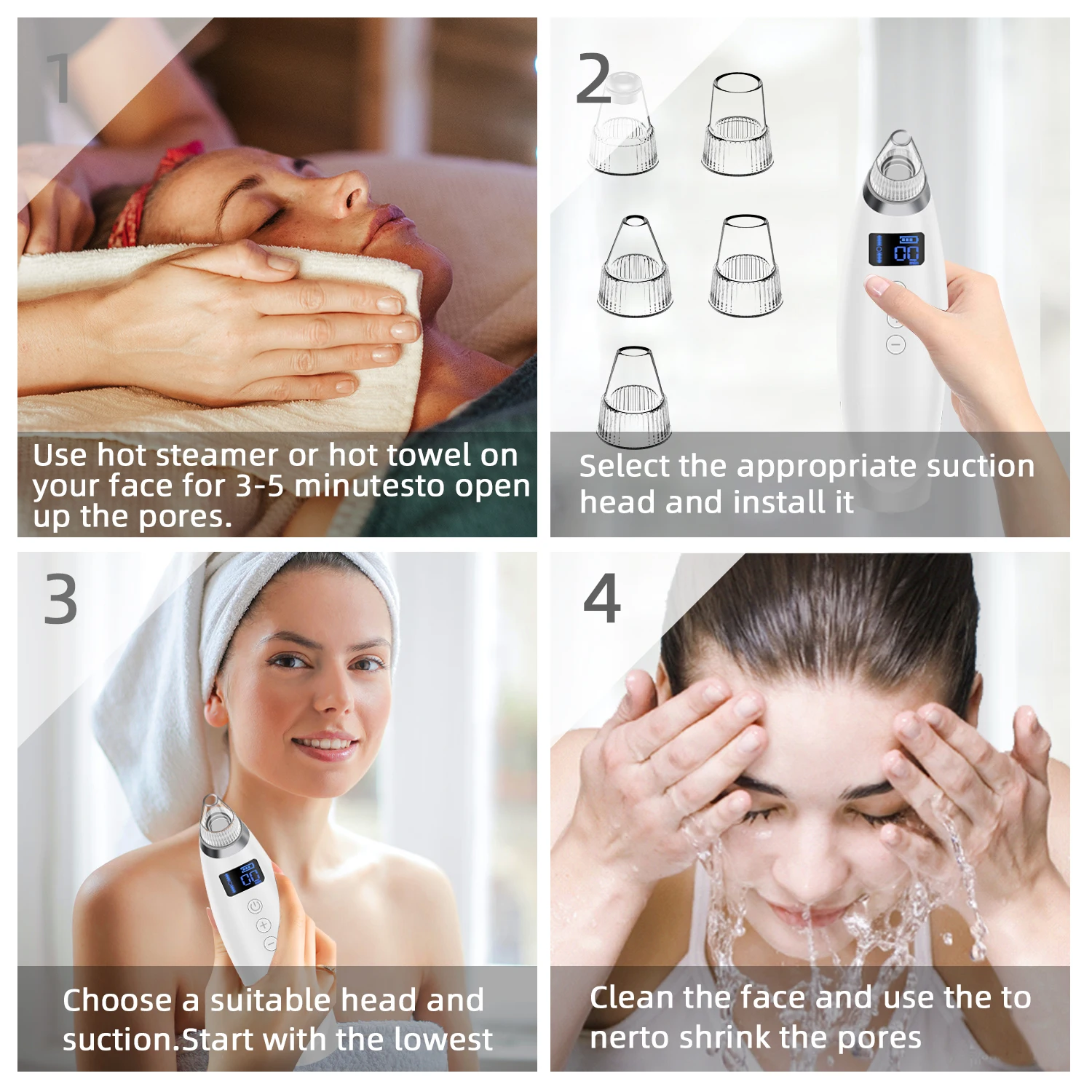 1

Use hot steamer or hot towel on your face for 3-5 minutesto open up the pores.

2

00

Select the appropriate suction head and install it

3

00

Choose a suitable head and suction.Start with the lowest

4

Clean the face and use the to nerto shrink the pores