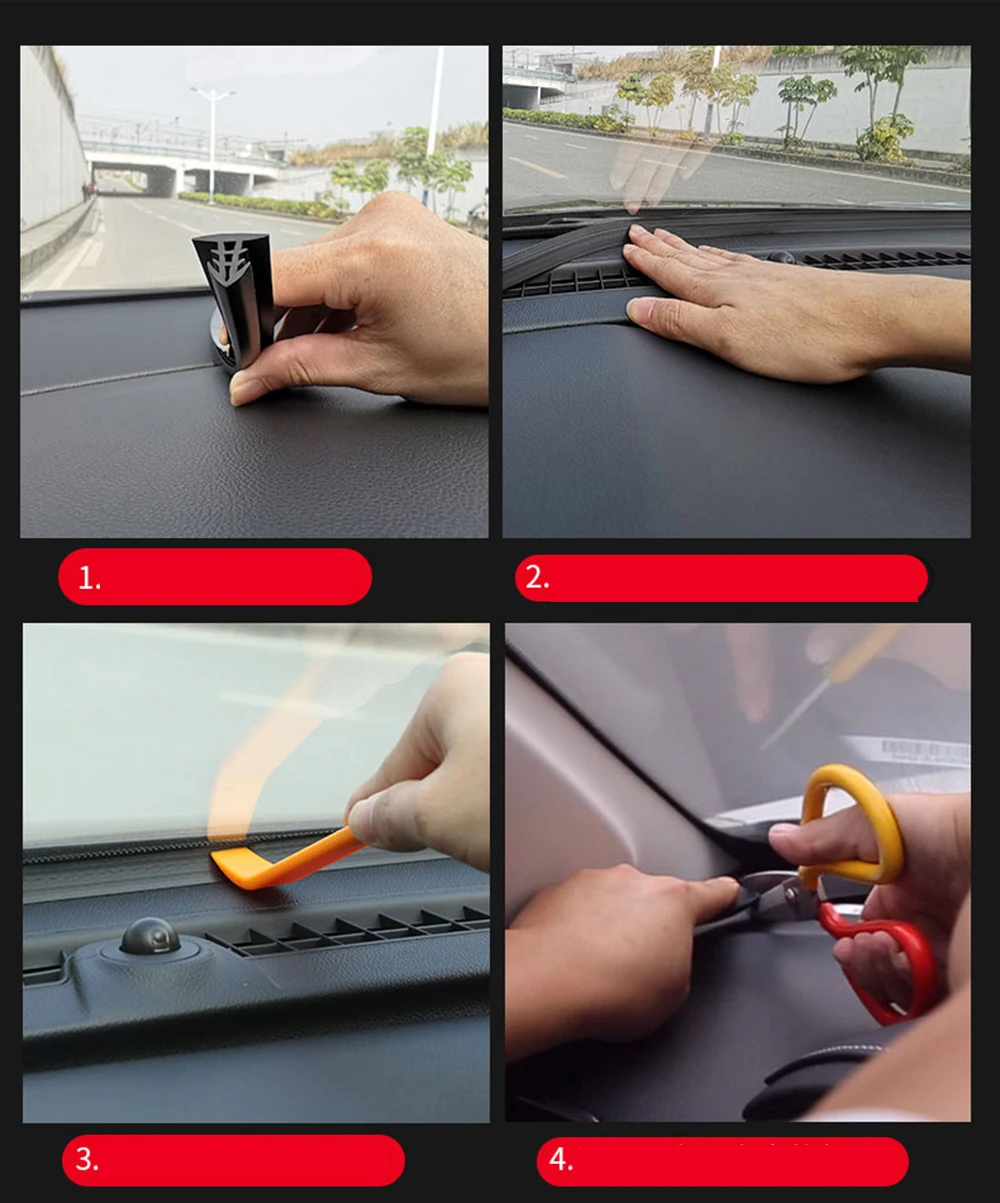 1.

2.

3.

4.