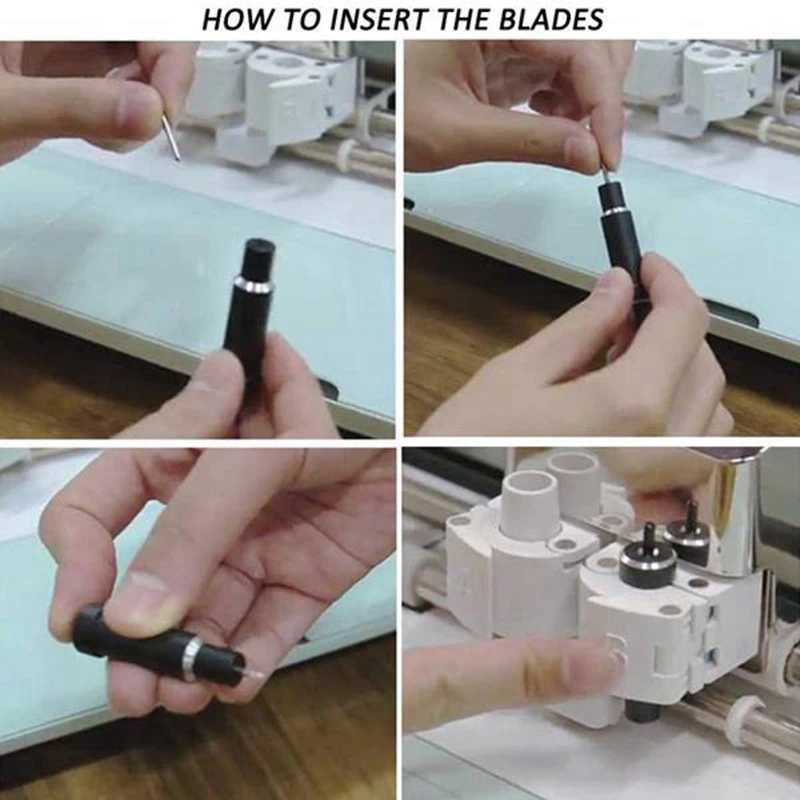 HOW TO INSERT THE BLADES