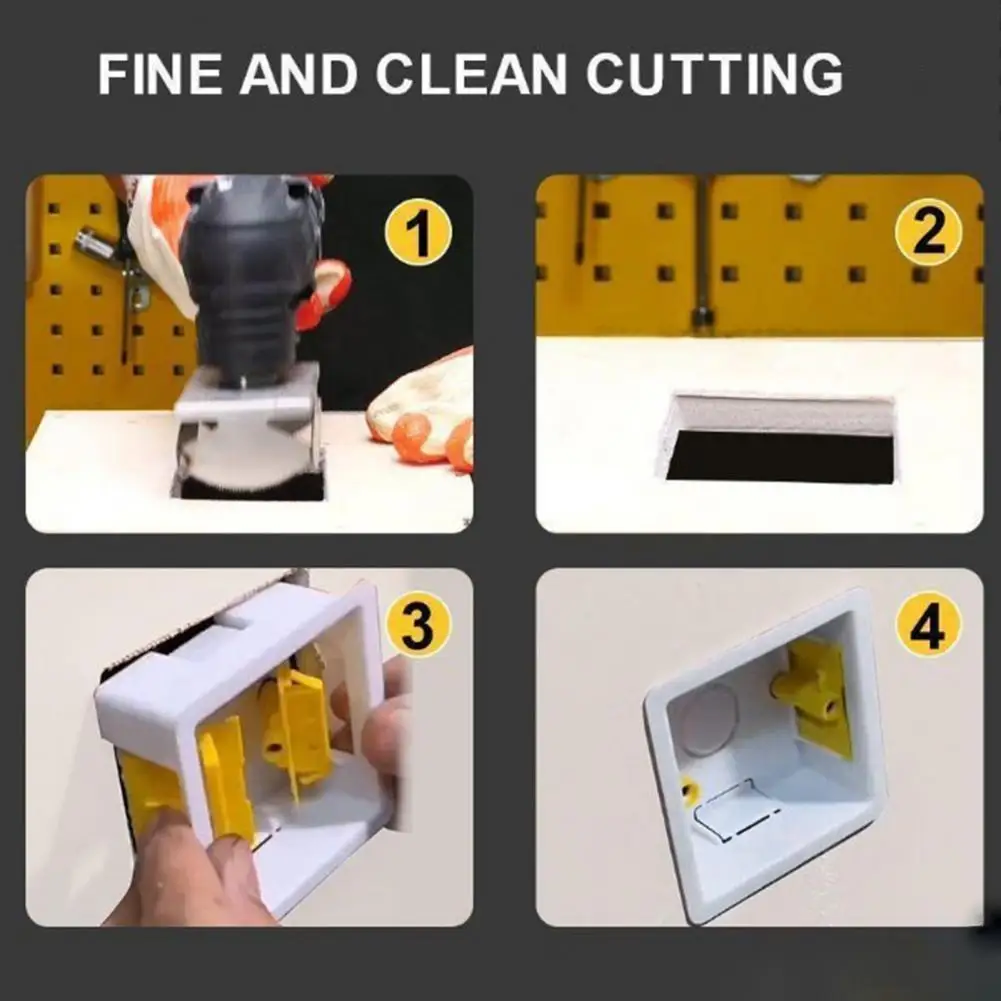 FINE AND CLEAN CUTTING

1

2

3

4